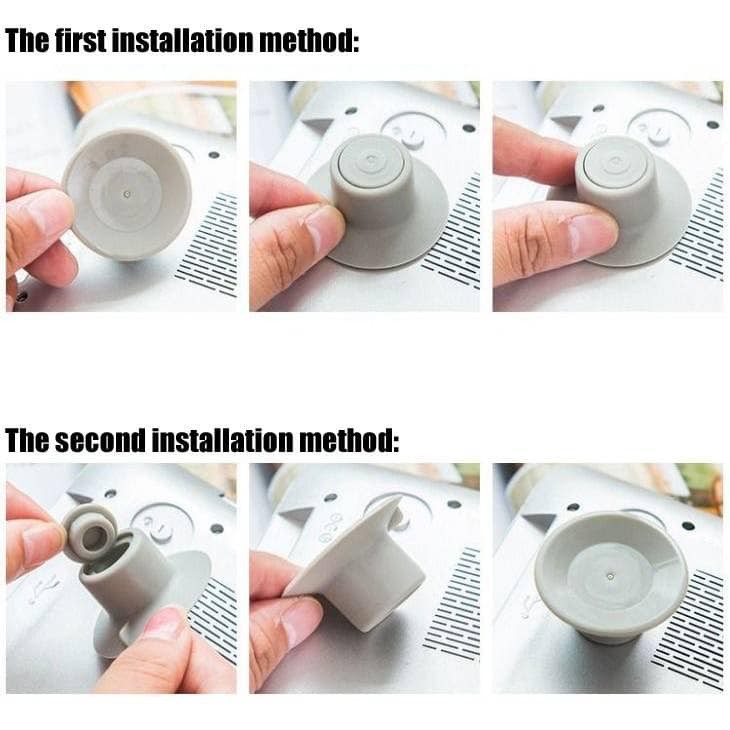 The first installation method:

The second installation method: