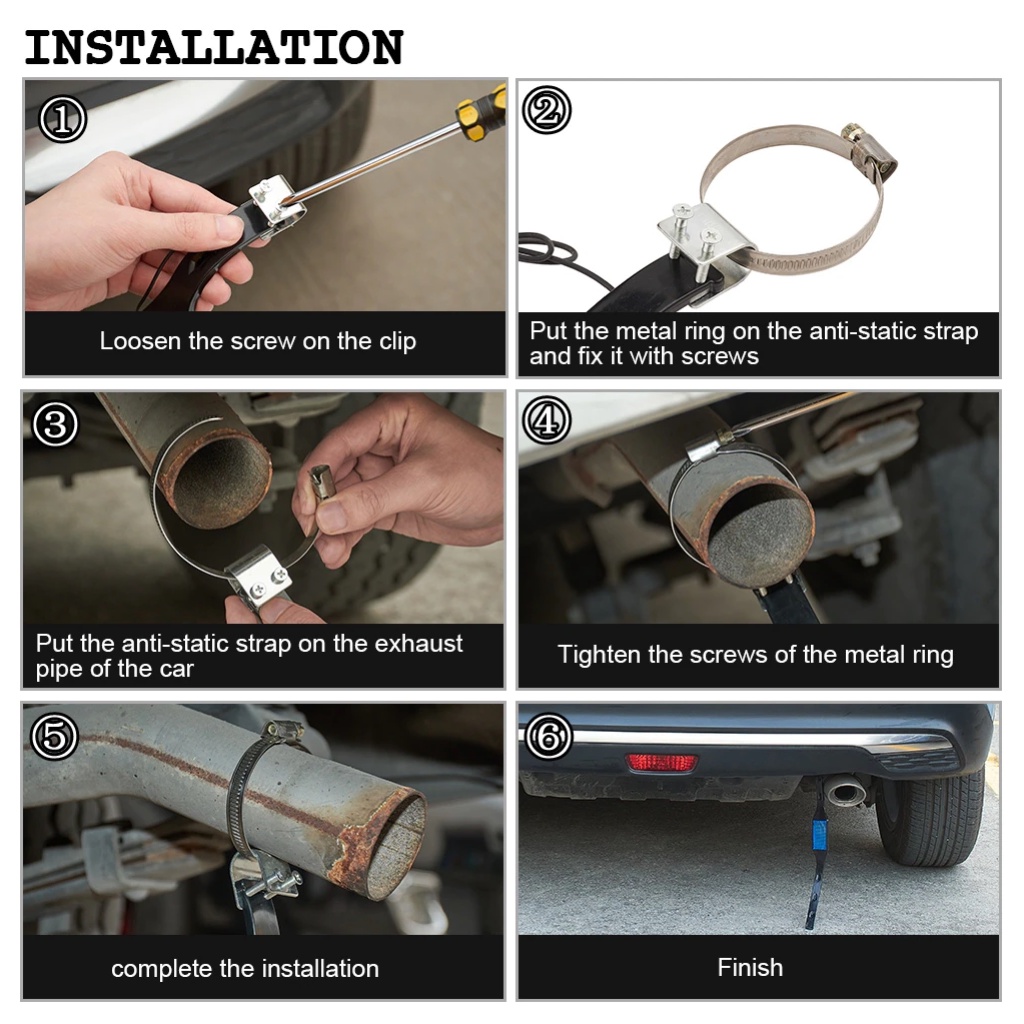 INSTALLATION

①
Loosen the screw on the clip

②
Put the metal ring on the anti-static strap and fix it with screws

③
Put the anti-static strap on the exhaust pipe of the car

④
Tighten the screws of the metal ring

⑤
complete the installation

⑥
Finish