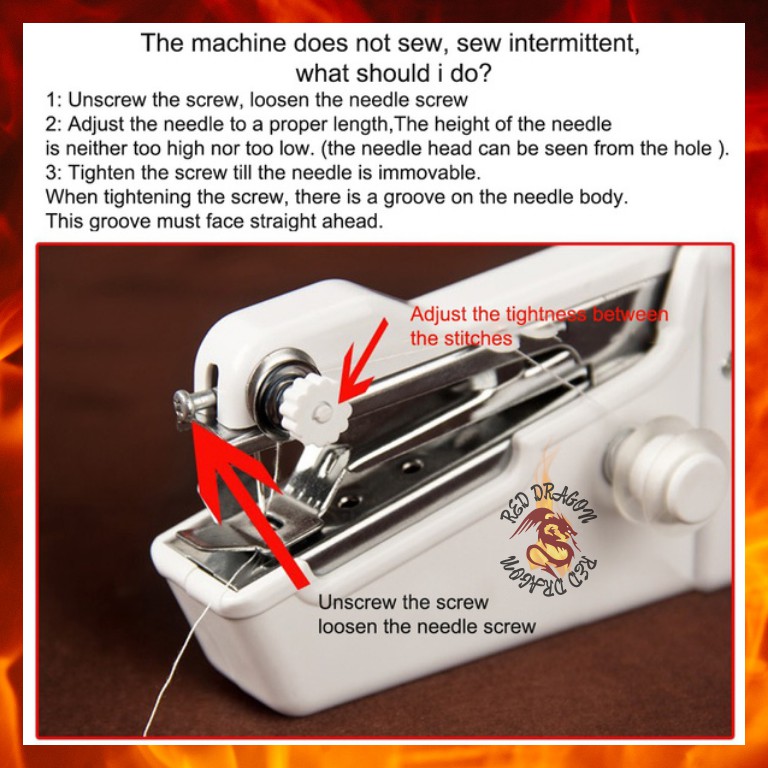 The machine does not sew, sew intermittent, what should i do?

1: Unscrew the screw, loosen the needle screw
2: Adjust the needle to a proper length,The height of the needle is neither too high nor too low. (the needle head can be seen from the hole ).
3: Tighten the screw till the needle is immovable.
When tightening the screw, there is a groove on the needle body.
This groove must face straight ahead.

Adjust the tightness between the stitches

RED DRAGON
RED DRAGON

Unscrew the screw
loosen the needle screw