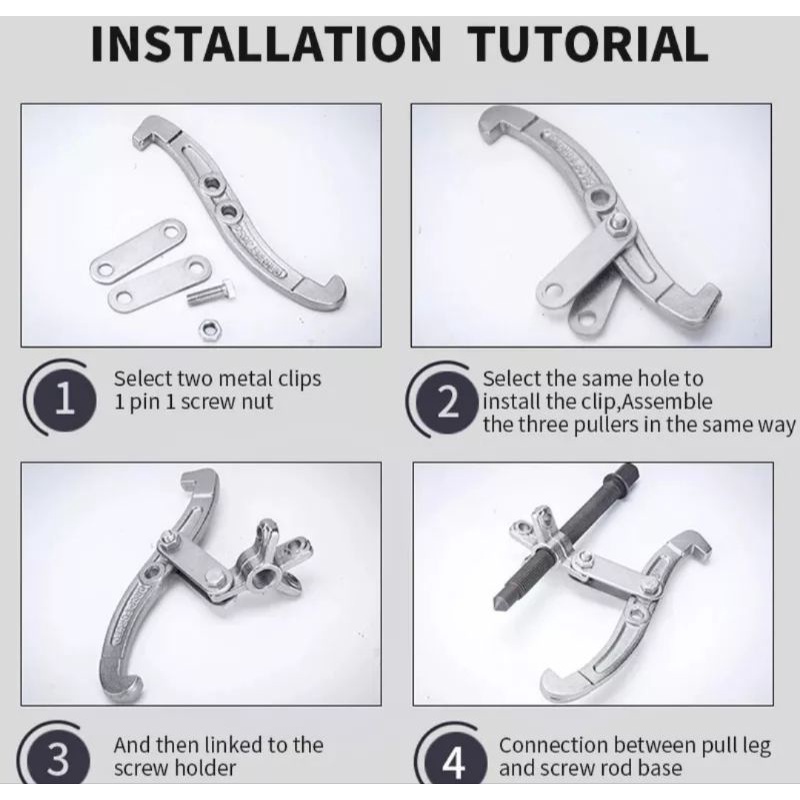 INSTALLATION TUTORIAL

1 Select two metal clips 1 pin 1 screw nut

2 Select the same hole to install the clip,Assemble the three pullers in the same way

3 And then linked to the screw holder

4 Connection between pull leg and screw rod base