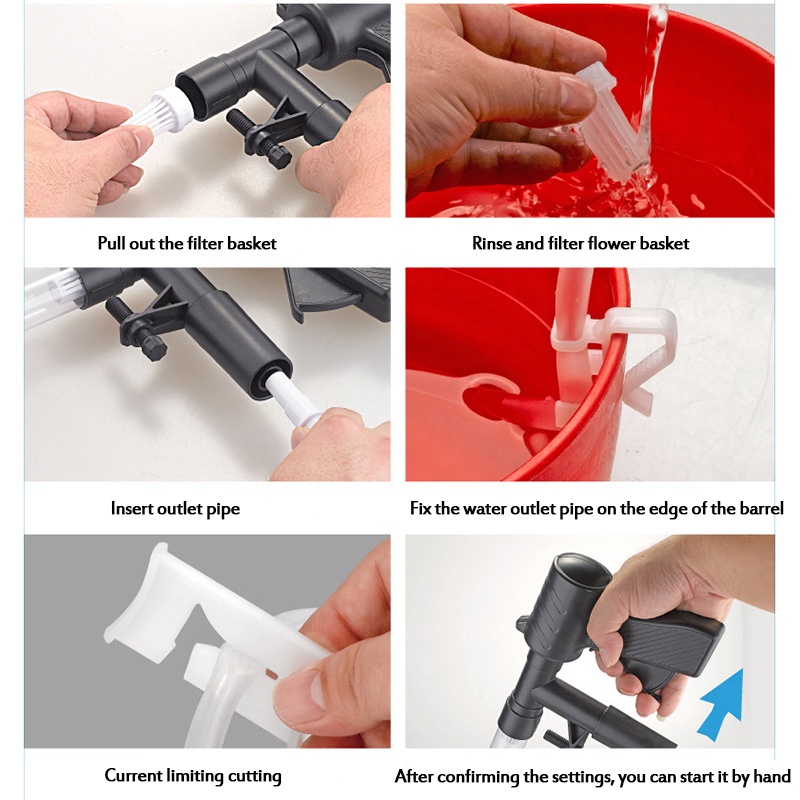 Pull out the filter basket

Rinse and filter flower basket

Insert outlet pipe

Fix the water outlet pipe on the edge of the barrel

Current limiting cutting

After confirming the settings, you can start it by hand