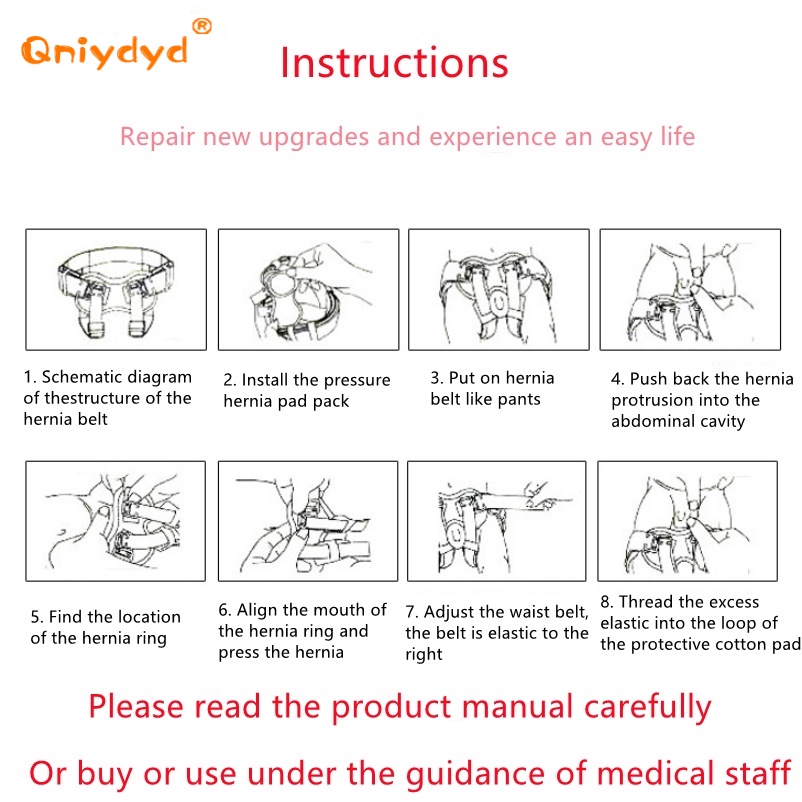 Qniydyd®

Instructions

Repair new upgrades and experience an easy life

1. Schematic diagram of thestructure of the hernia belt

2. Install the pressure hernia pad pack

3. Put on hernia belt like pants

4. Push back the hernia protrusion into the abdominal cavity

5. Find the location of the hernia ring

6. Align the mouth of the hernia ring and press the hernia

7. Adjust the waist belt, the belt is elastic to the right

8. Thread the excess elastic into the loop of the protective cotton pad

Please read the product manual carefully

Or buy or use under the guidance of medical staff