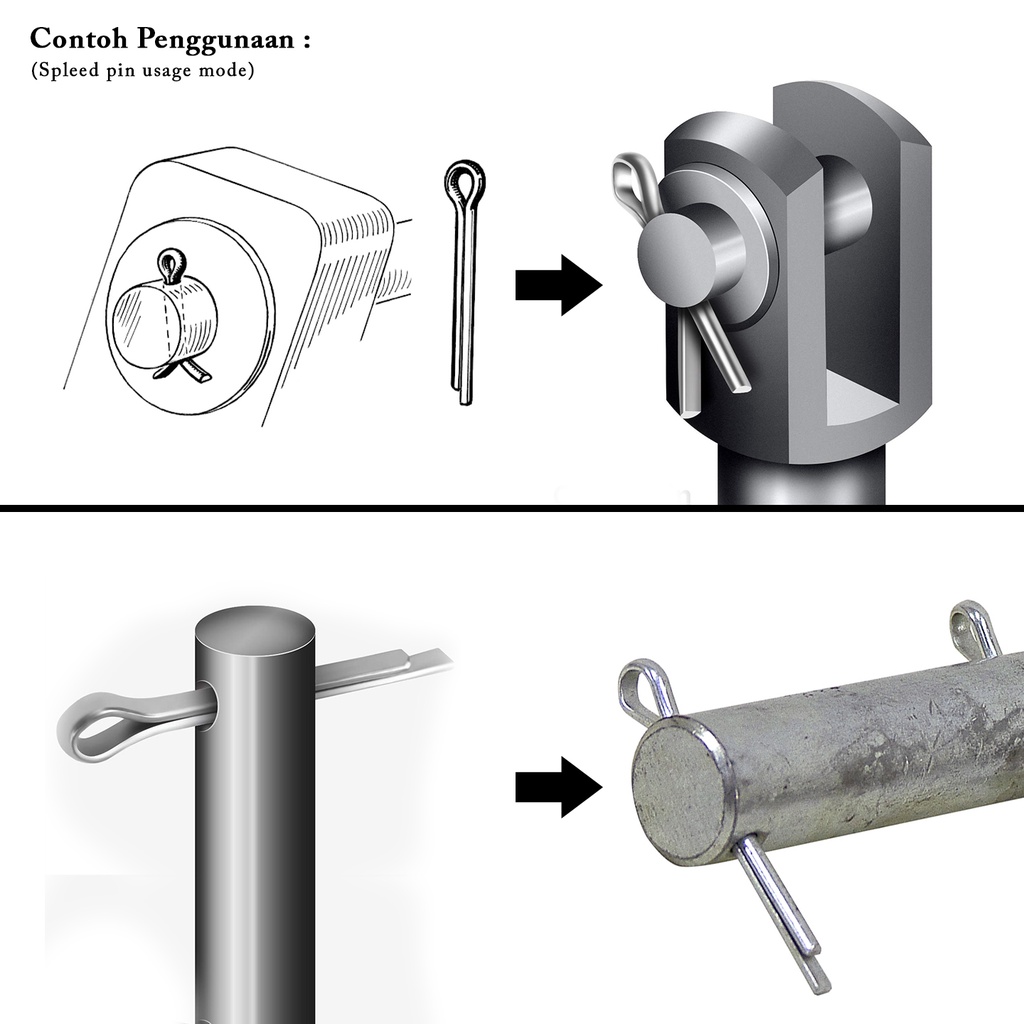 Contoh Penggunaan :
(Spleed pin usage mode)