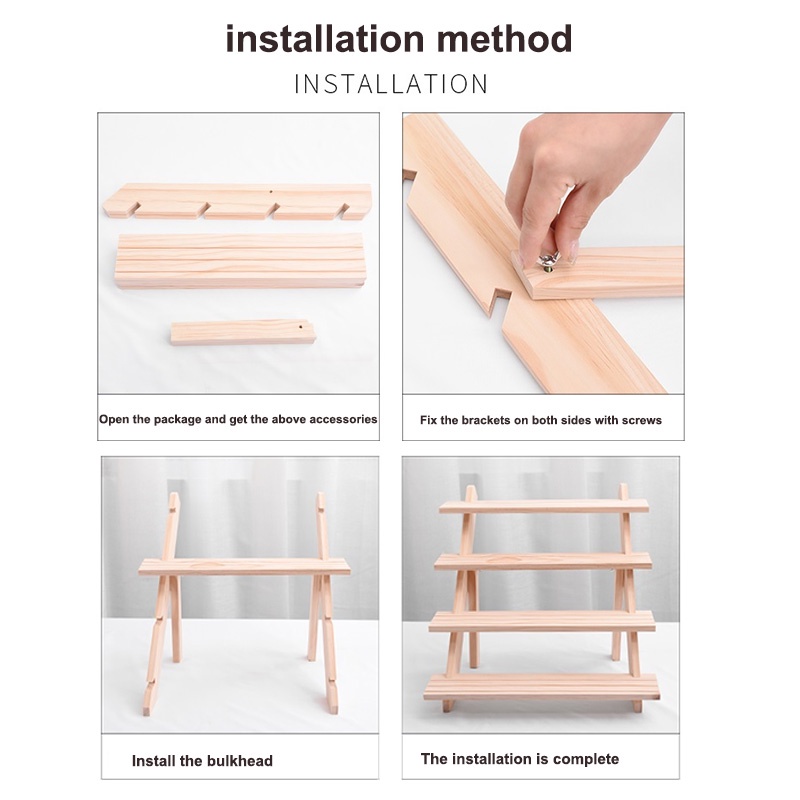 installation method

INSTALLATION

Open the package and get the above accessories

Fix the brackets on both sides with screws

Install the bulkhead

The installation is complete