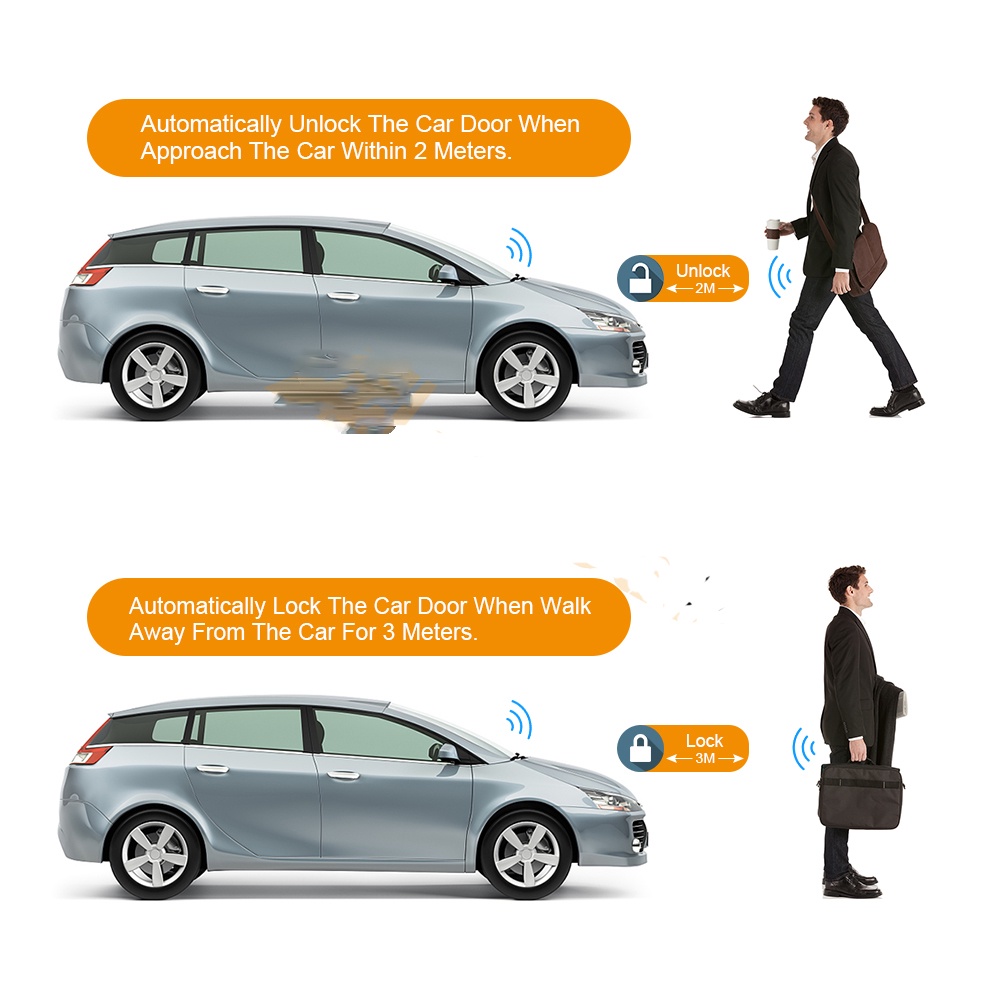 Automatically Unlock The Car Door When Approach The Car Within 2 Meters.

Unlock
2M

Automatically Lock The Car Door When Walk Away From The Car For 3 Meters.

Lock
3M