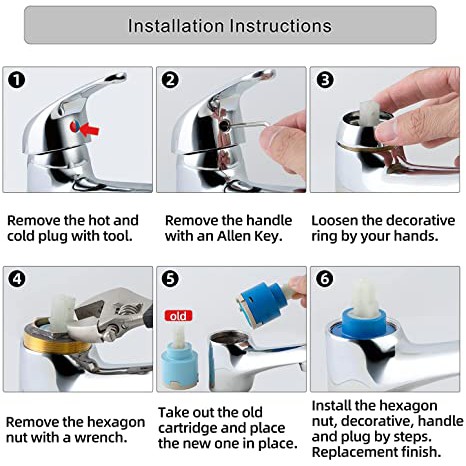 Installation Instructions

1

Remove the hot and cold plug with tool.

2

Remove the handle with an Allen Key.

3

Loosen the decorative ring by your hands.

4

Remove the hexagon nut with a wrench.

5

old

Take out the old cartridge and place the new one in place.

6

Install the hexagon nut, decorative, handle and plug by steps. Replacement finish.