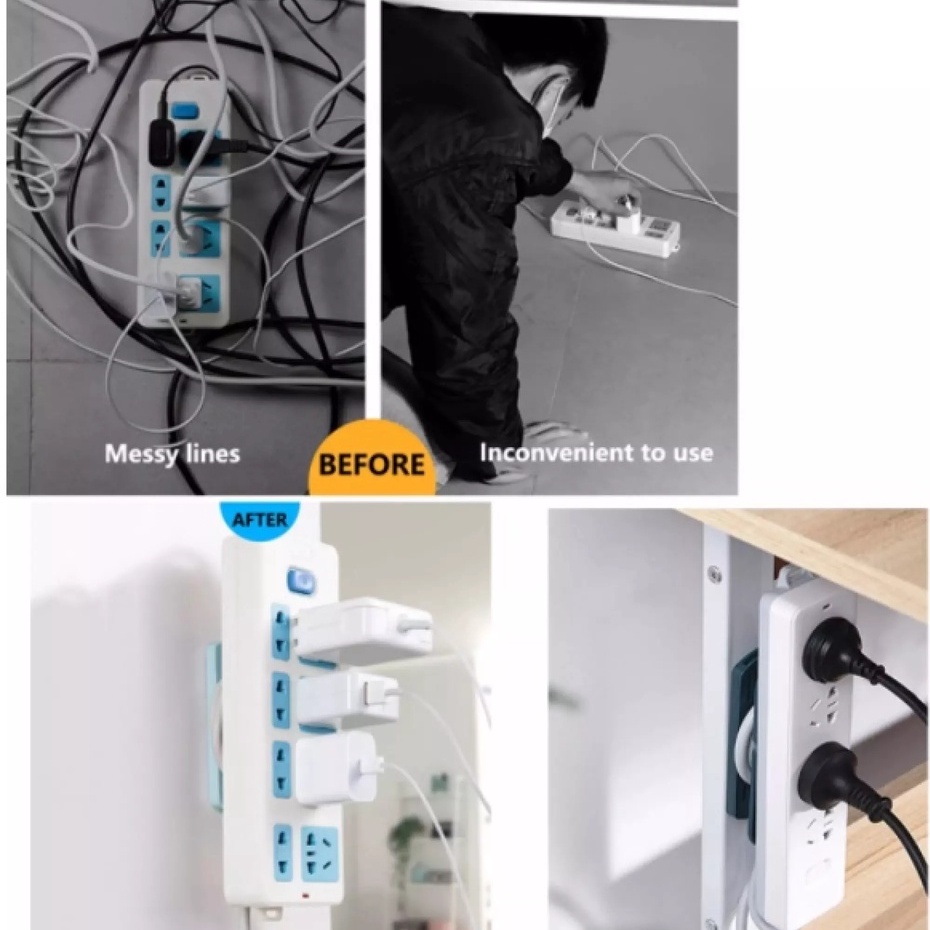 Messy lines

BEFORE

Inconvenient to use

AFTER