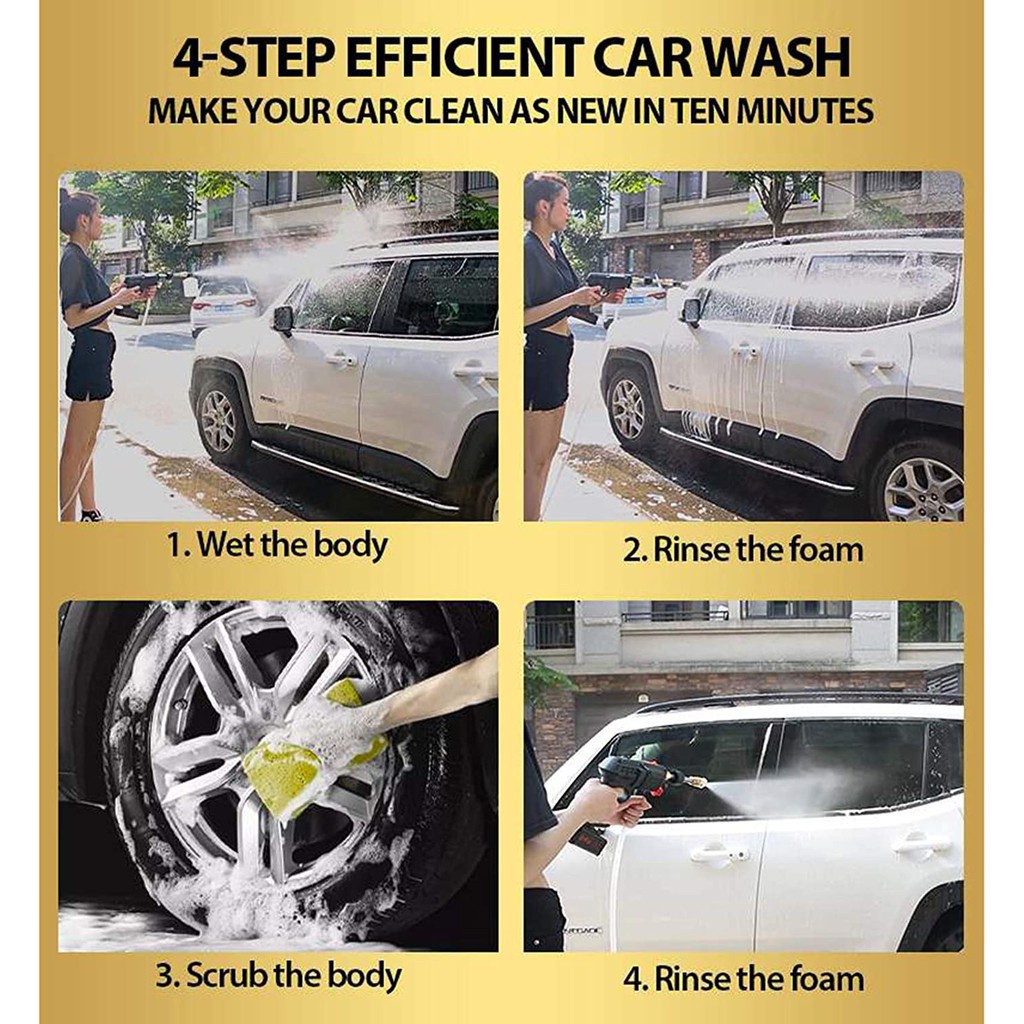 4-STEP EFFICIENT CAR WASH
MAKE YOUR CAR CLEAN AS NEW IN TEN MINUTES

1. Wet the body

2. Rinse the foam

3. Scrub the body

4. Rinse the foam