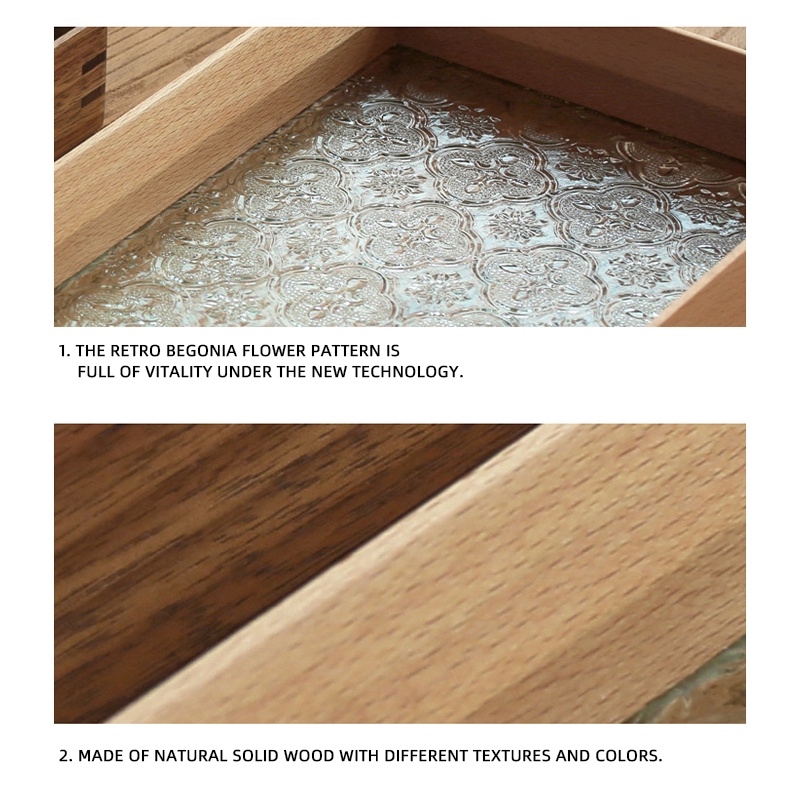 1. THE RETRO BEGONIA FLOWER PATTERN IS FULL OF VITALITY UNDER THE NEW TECHNOLOGY.

2. MADE OF NATURAL SOLID WOOD WITH DIFFERENT TEXTURES AND COLORS.