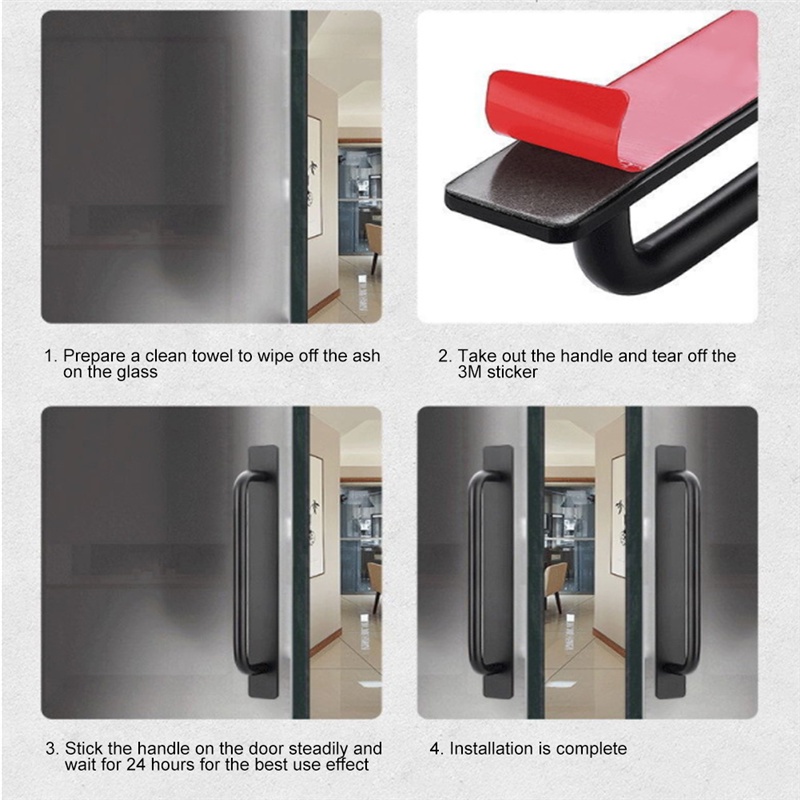 1. Prepare a clean towel to wipe off the ash on the glass

2. Take out the handle and tear off the 3M sticker

3. Stick the handle on the door steadily and wait for 24 hours for the best use effect

4. Installation is complete