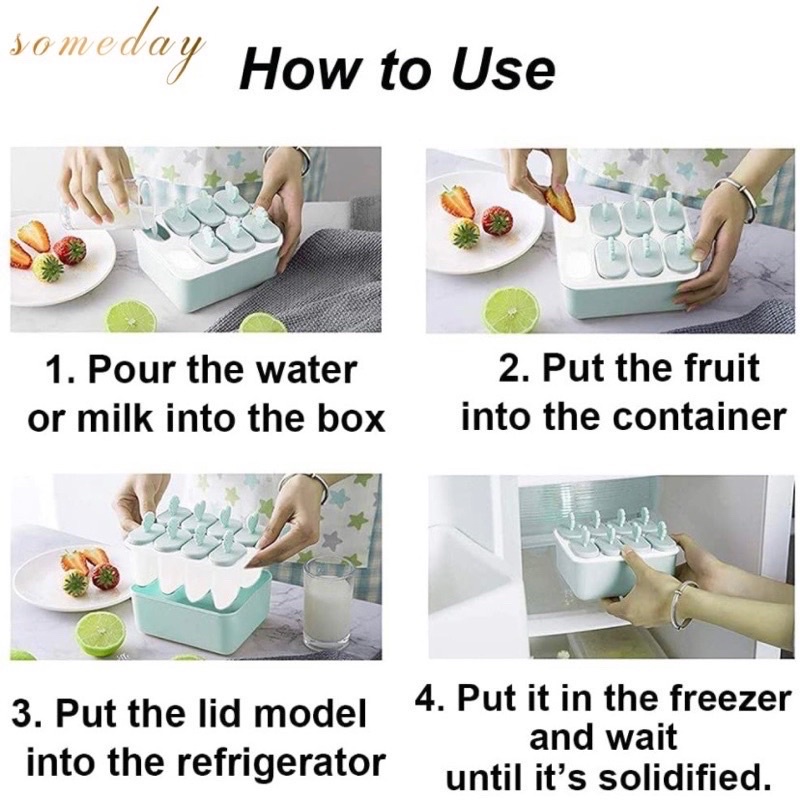 someday

How to Use

1. Pour the water or milk into the box

2. Put the fruit into the container

3. Put the lid model into the refrigerator

4. Put it in the freezer and wait until it's solidified.