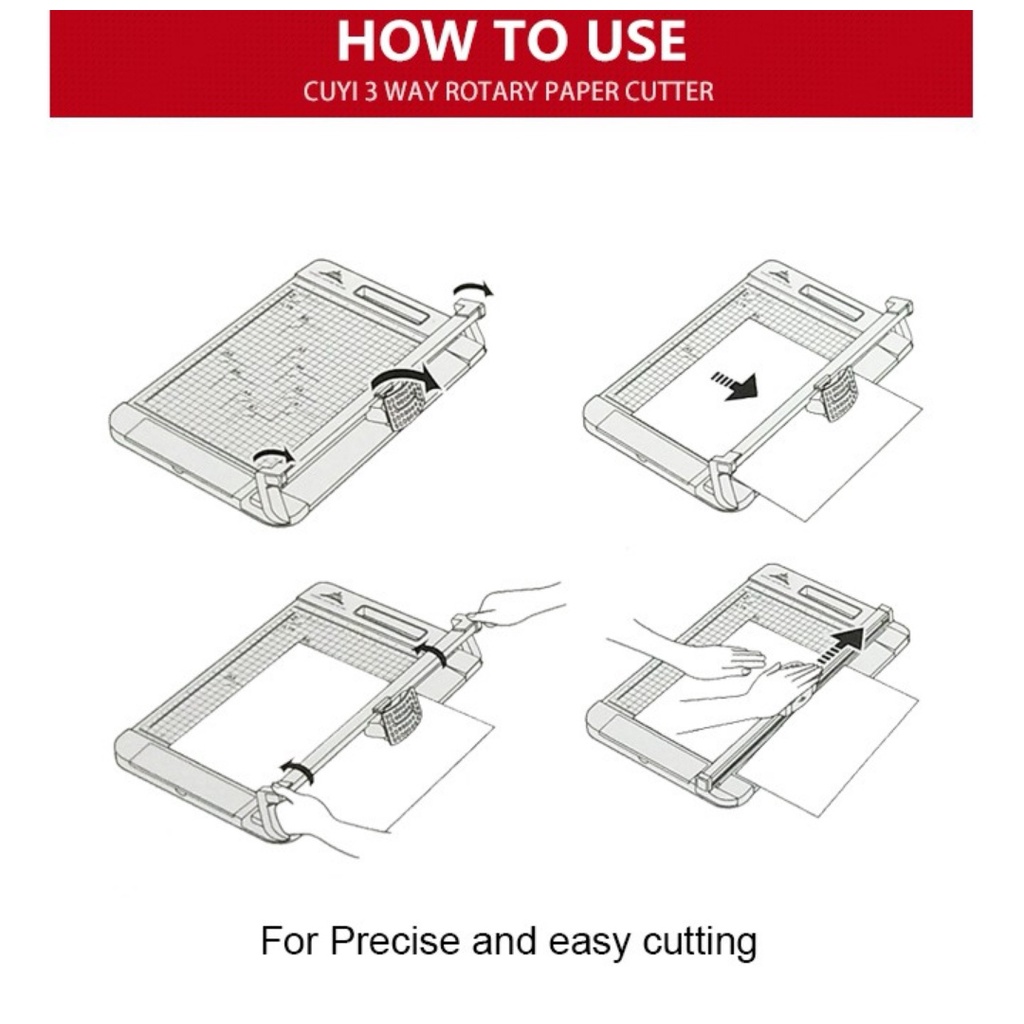 HOW TO USE
CUYI 3 WAY ROTARY PAPER CUTTER

For Precise and easy cutting