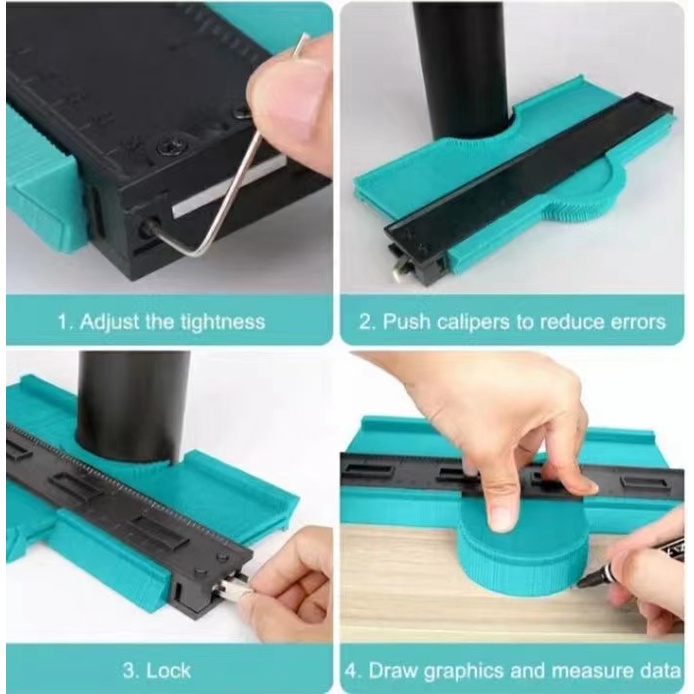 1. Adjust the tightness

2. Push calipers to reduce errors

3. Lock

4. Draw graphics and measure data