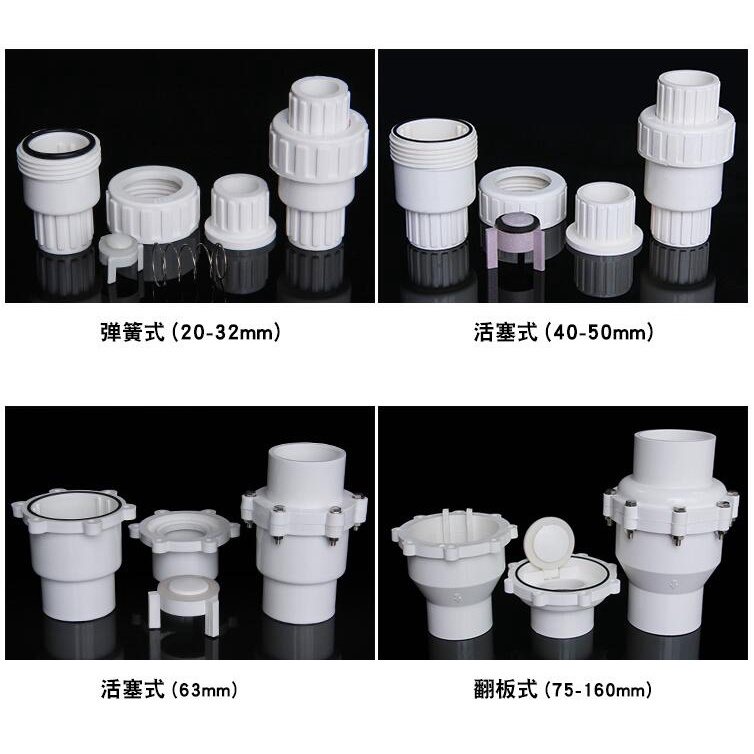 弹簧式 (20-32mm)

活塞式 (40-50mm)

活塞式 (63mm)

翻板式 (75-160mm)