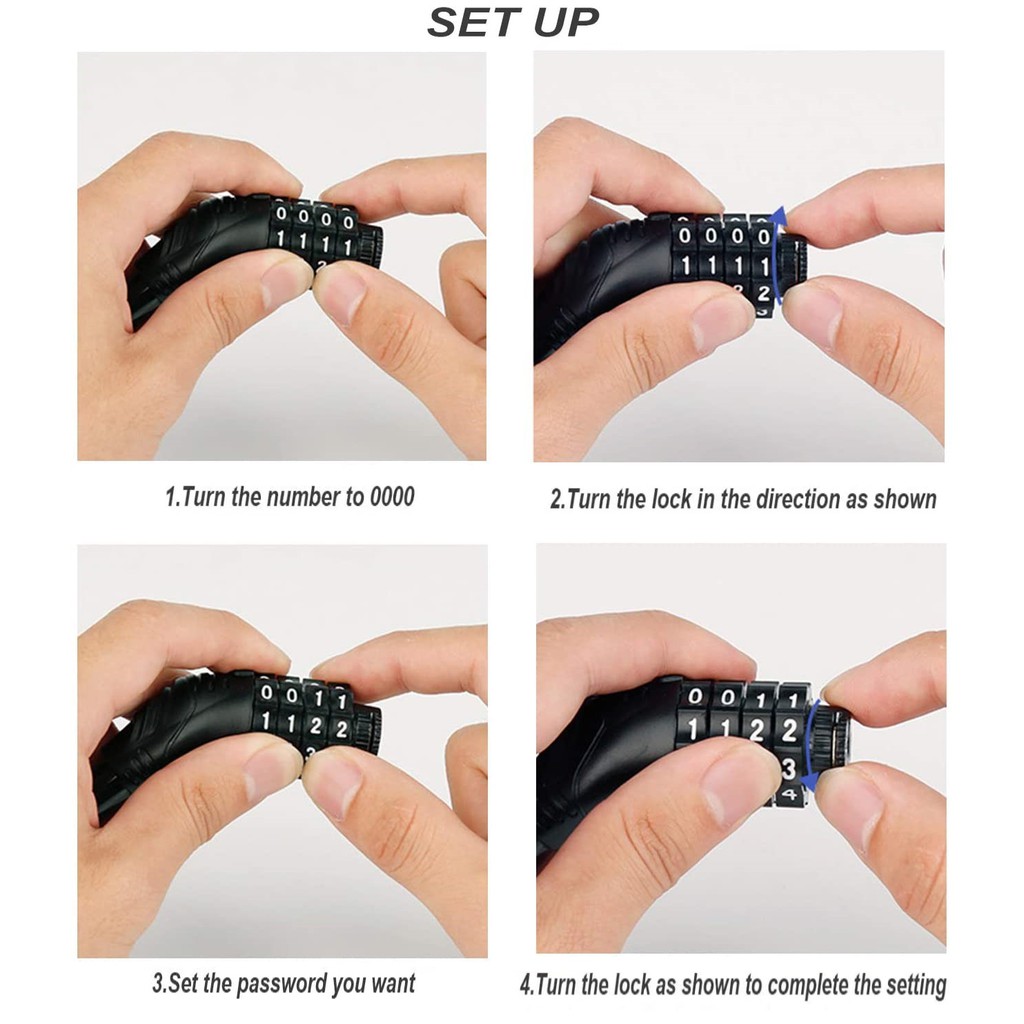 SET UP

0 0 0 0
1 1 1 1

1.Turn the number to 0000

0 0 0 0
1 1 1 1
2

2.Turn the lock in the direction as shown

0 0 1 1
1 1 2 2

3.Set the password you want

0 0 1 1
1 1 2 2
3
4

4.Turn the lock as shown to complete the setting