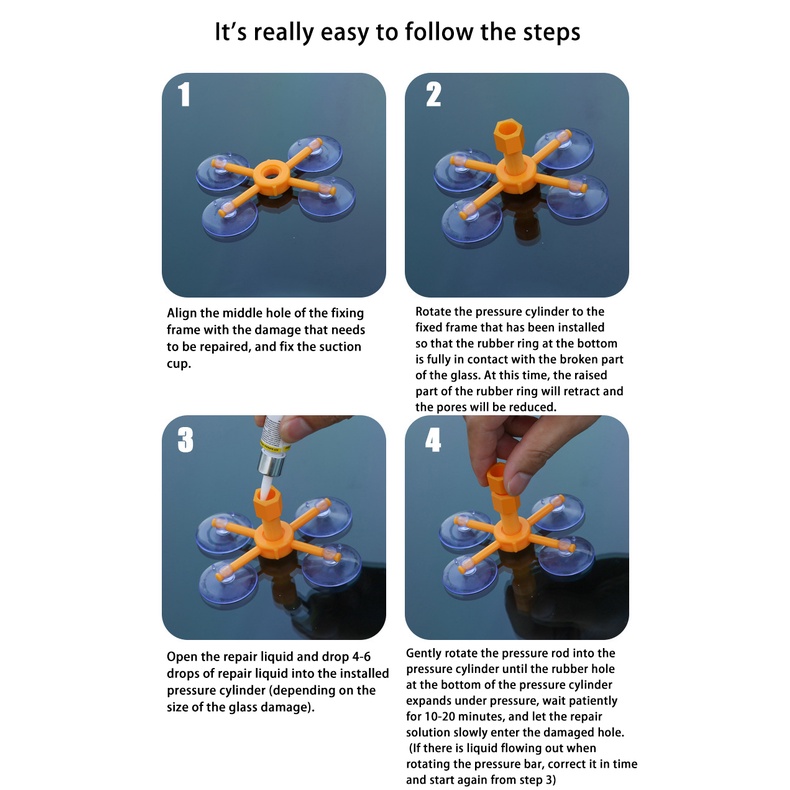 It's really easy to follow the steps

1

Align the middle hole of the fixing frame with the damage that needs to be repaired, and fix the suction cup.

2

Rotate the pressure cylinder to the fixed frame that has been installed so that the rubber ring at the bottom is fully in contact with the broken part of the glass. At this time, the raised part of the rubber ring will retract and the pores will be reduced.

3

Open the repair liquid and drop 4-6 drops of repair liquid into the installed pressure cylinder (depending on the size of the glass damage).

4

Gently rotate the pressure rod into the pressure cylinder until the rubber hole at the bottom of the pressure cylinder expands under pressure, wait patiently for 10-20 minutes, and let the repair solution slowly enter the damaged hole. (If there is liquid flowing out when rotating the pressure bar, correct it in time and start again from step 3)