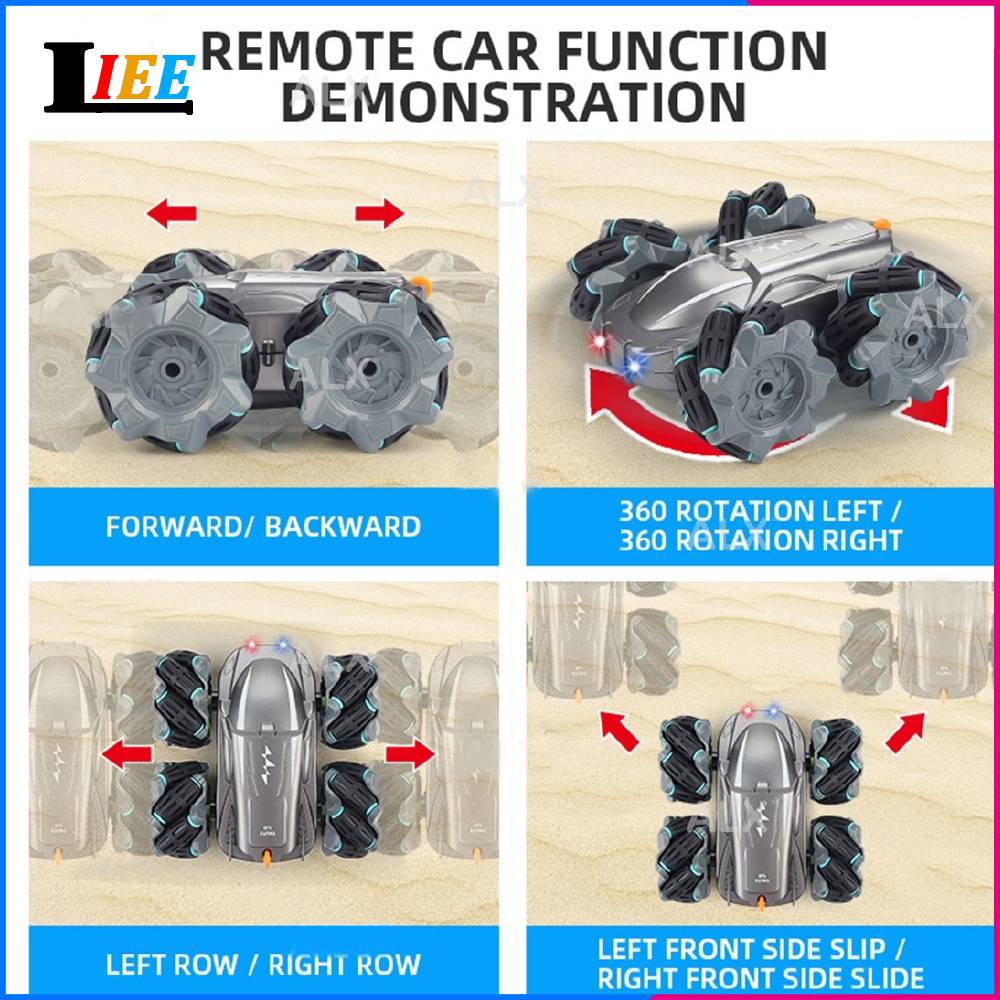 LIEE
REMOTE CAR FUNCTION DEMONSTRATION

ALX

FORWARD/ BACKWARD

360 ROTATION LEFT / 360 ROTATION RIGHT

LEFT ROW / RIGHT ROW

LEFT FRONT SIDE SLIP / RIGHT FRONT SIDE SLIDE