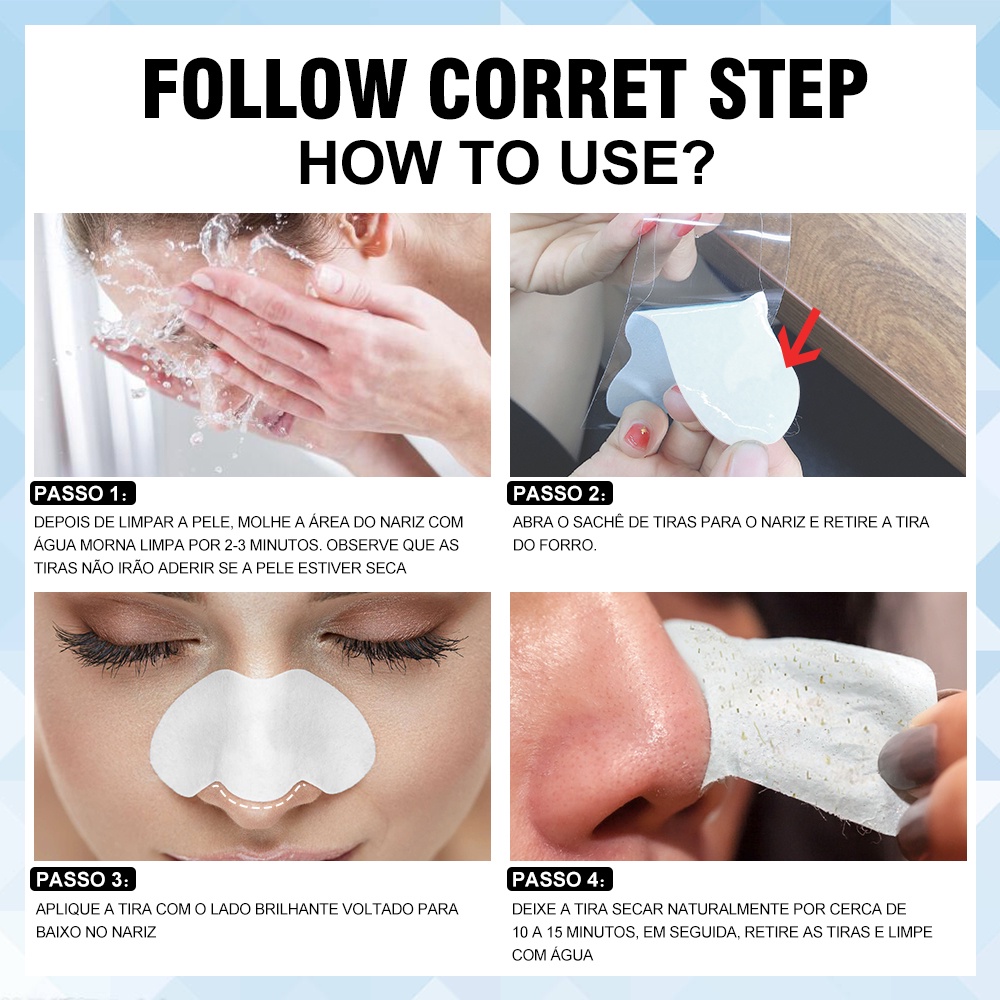 FOLLOW CORRET STEP
HOW TO USE?

PASSO 1:
DEPOIS DE LIMPAR A PELE, MOLHE A ÁREA DO NARIZ COM ÁGUA MORNA LIMPA POR 2-3 MINUTOS. OBSERVE QUE AS TIRAS NÃO IRÃO ADERIR SE A PELE ESTIVER SECA

PASSO 2:
ABRA O SACHÊ DE TIRAS PARA O NARIZ E RETIRE A TIRA DO FORRO.

PASSO 3:
APLIQUE A TIRA COM O LADO BRILHANTE VOLTADO PARA BAIXO NO NARIZ

PASSO 4:
DEIXE A TIRA SECAR NATURALMENTE POR CERCA DE 10 A 15 MINUTOS, EM SEGUIDA, RETIRE AS TIRAS E LIMPE COM ÁGUA