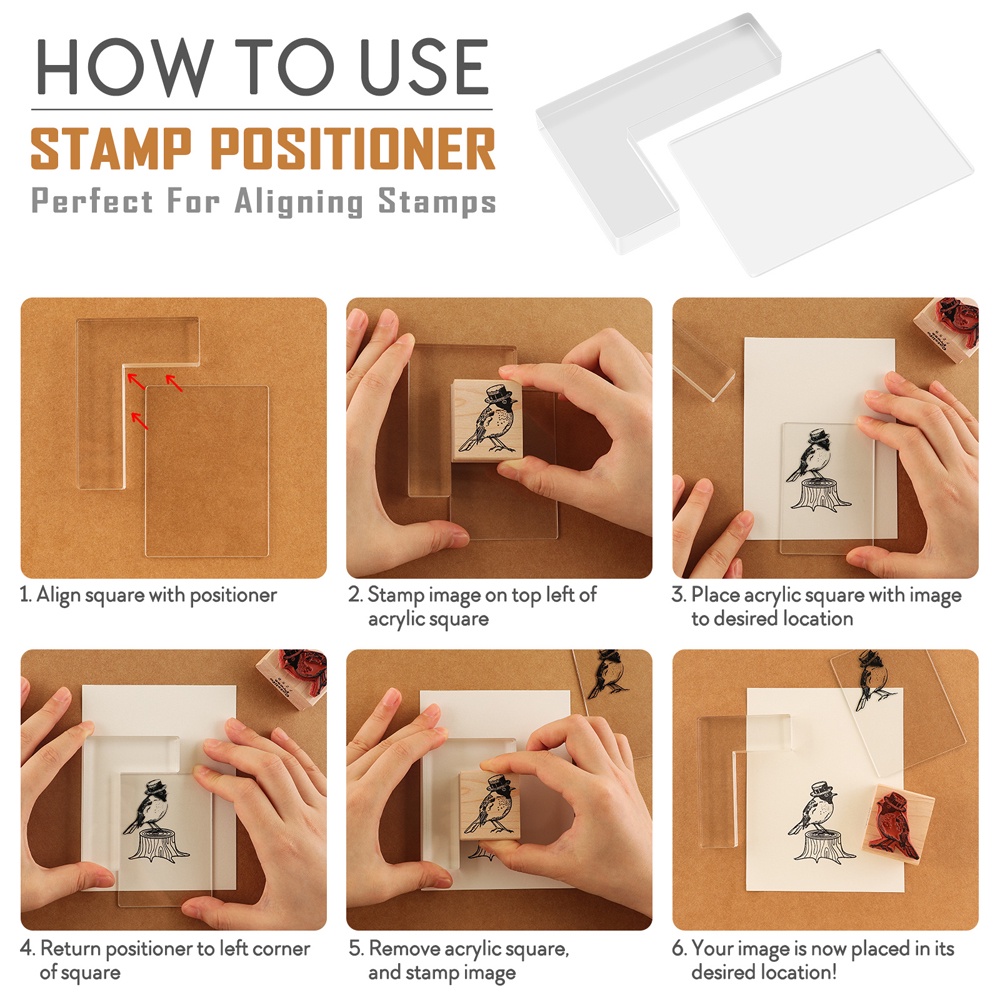 HOW TO USE
STAMP POSITIONER
Perfect For Aligning Stamps

1. Align square with positioner

2. Stamp image on top left of acrylic square

3. Place acrylic square with image to desired location

4. Return positioner to left corner of square

5. Remove acrylic square, and stamp image

6. Your image is now placed in its desired location!