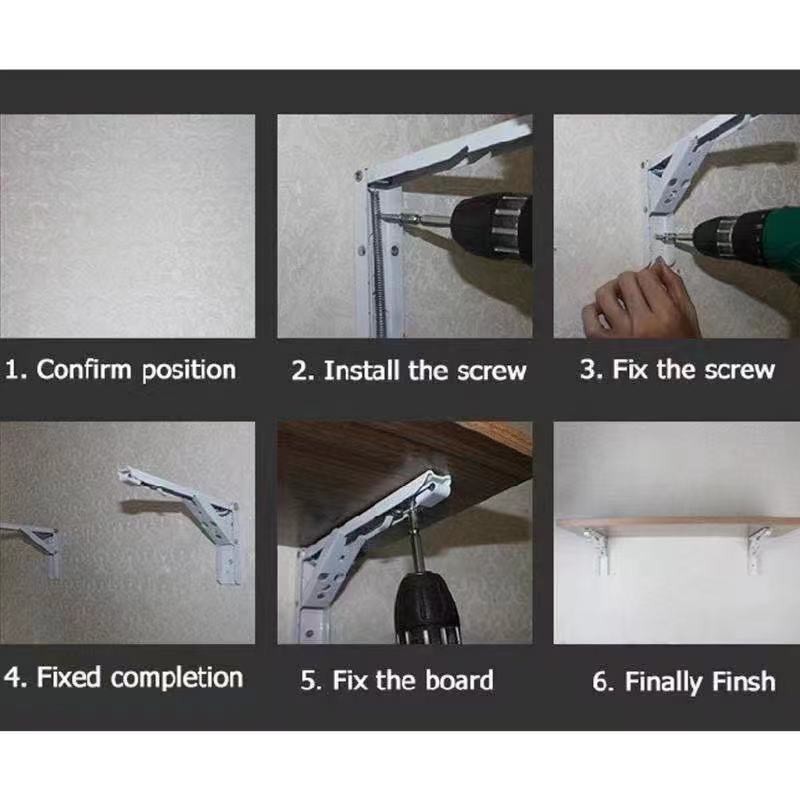 1. Confirm position

2. Install the screw

3. Fix the screw

4. Fixed completion

5. Fix the board

6. Finally Finsh