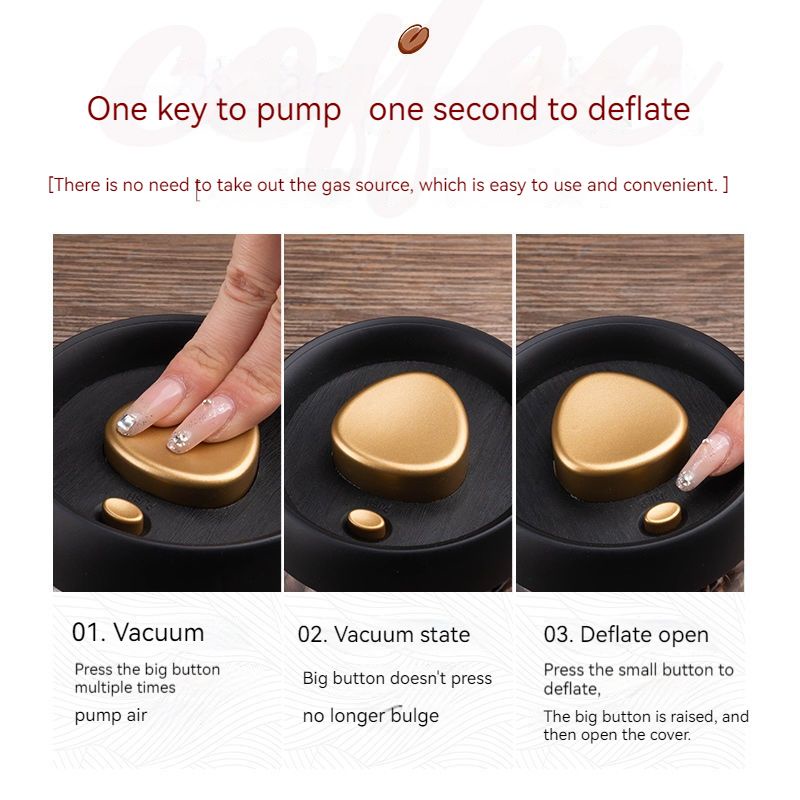 One key to pump one second to deflate

[There is no need to take out the gas source, which is easy to use and convenient. ]

01. Vacuum

Press the big button multiple times

pump air

02. Vacuum state

Big button doesn't press

no longer bulge

03. Deflate open

Press the small button to deflate,

The big button is raised, and then open the cover.