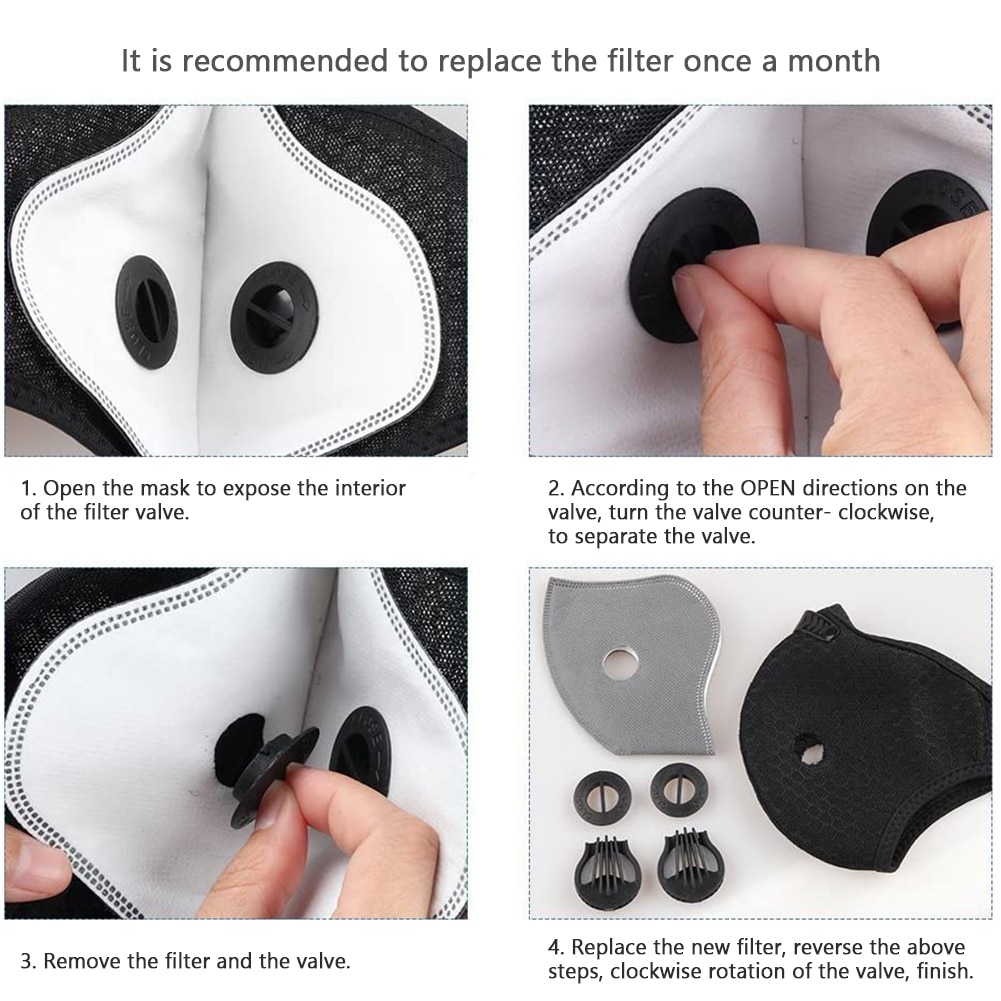 It is recommended to replace the filter once a month

1. Open the mask to expose the interior of the filter valve.

2. According to the OPEN directions on the valve, turn the valve counter- clockwise, to separate the valve.

3. Remove the filter and the valve.

4. Replace the new filter, reverse the above steps, clockwise rotation of the valve, finish.