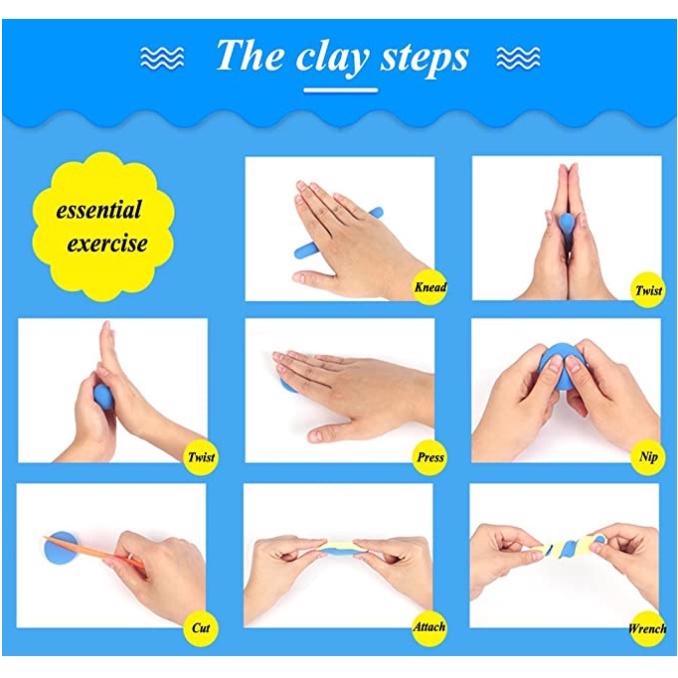 The clay steps

essential exercise

Knead

Twist

Twist

Press

Nip

Cut

Attach

Wrench