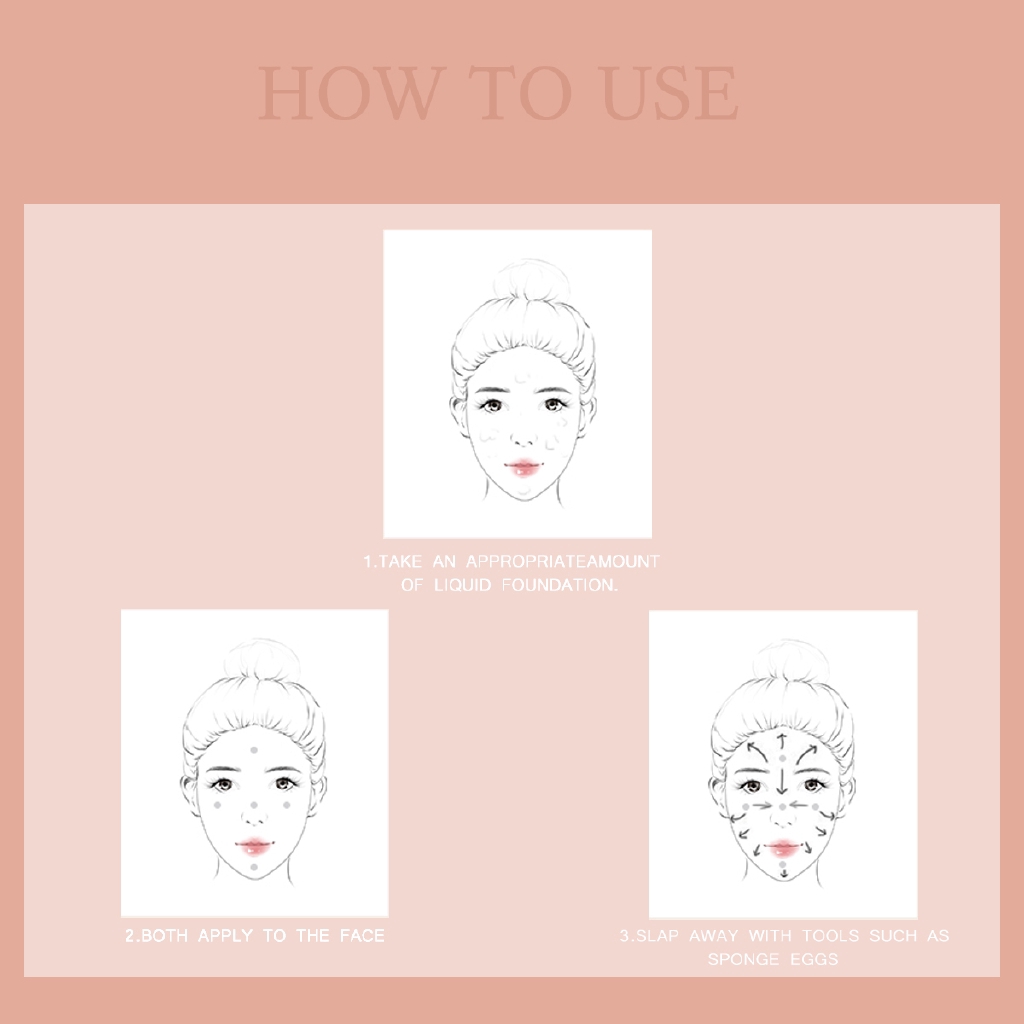 HOW TO USE

1.TAKE AN APPROPRIATEAMOUNT OF LIQUID FOUNDATION.

2.BOTH APPLY TO THE FACE

3.SLAP AWAY WITH TOOLS SUCH AS SPONGE EGGS