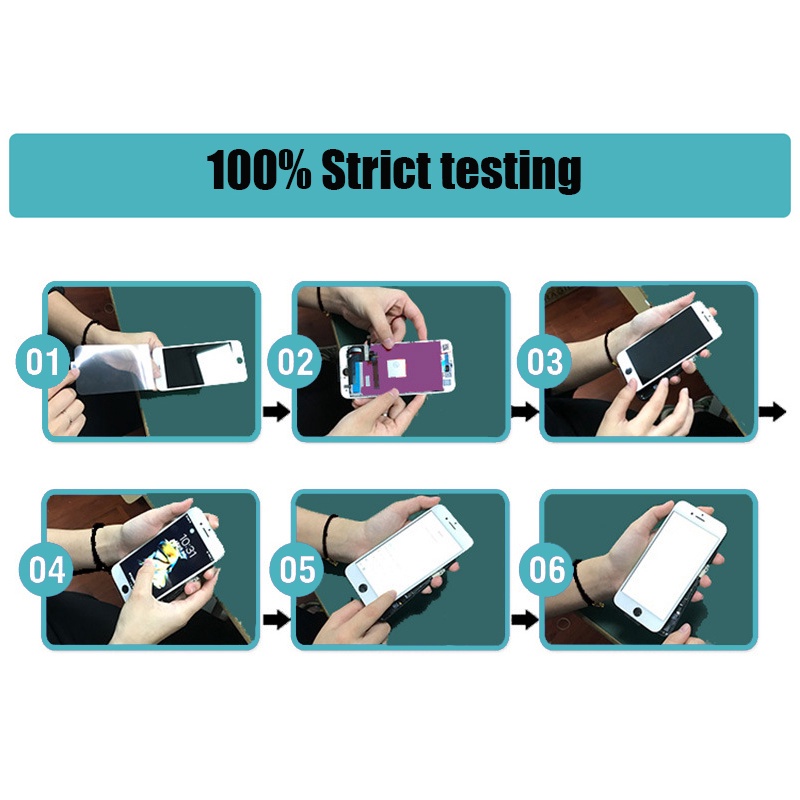 100% Strict testing

01

02

03

04

10:31

05

06