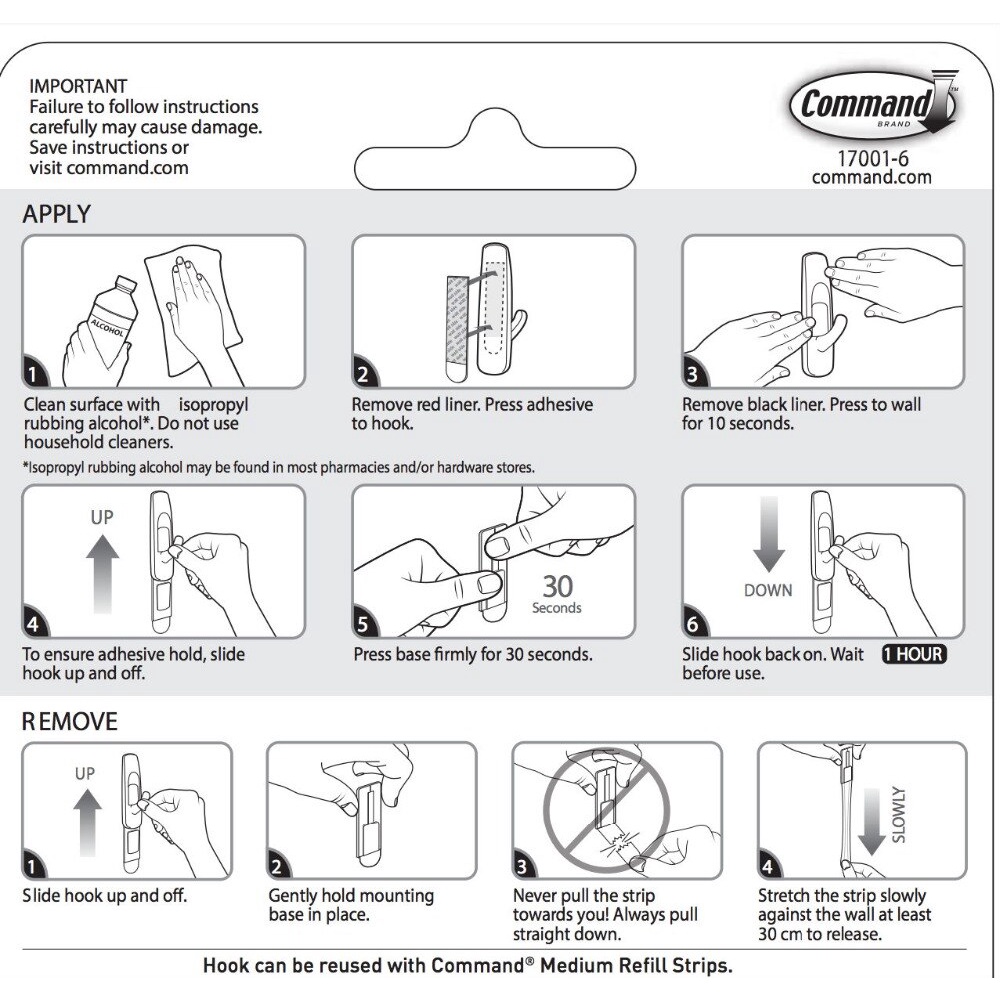 IMPORTANT
Failure to follow instructions carefully may cause damage. Save instructions or visit command.com

Command™ BRAND
17001-6
command.com

APPLY

ALCOHOL

1
Clean surface with isopropyl rubbing alcohol*. Do not use household cleaners.

2
Remove red liner. Press adhesive to hook.

3
Remove black liner. Press to wall for 10 seconds.

*Isopropyl rubbing alcohol may be found in most pharmacies and/or hardware stores.

UP
4
To ensure adhesive hold, slide hook up and off.

30
Seconds
5
Press base firmly for 30 seconds.

DOWN
6
Slide hook back on. Wait 1 HOUR before use.

REMOVE

UP
1
Slide hook up and off.

2
Gently hold mounting base in place.

3
Never pull the strip towards you! Always pull straight down.

SLOWLY
4
Stretch the strip slowly against the wall at least 30 cm to release.

Hook can be reused with Command® Medium Refill Strips.