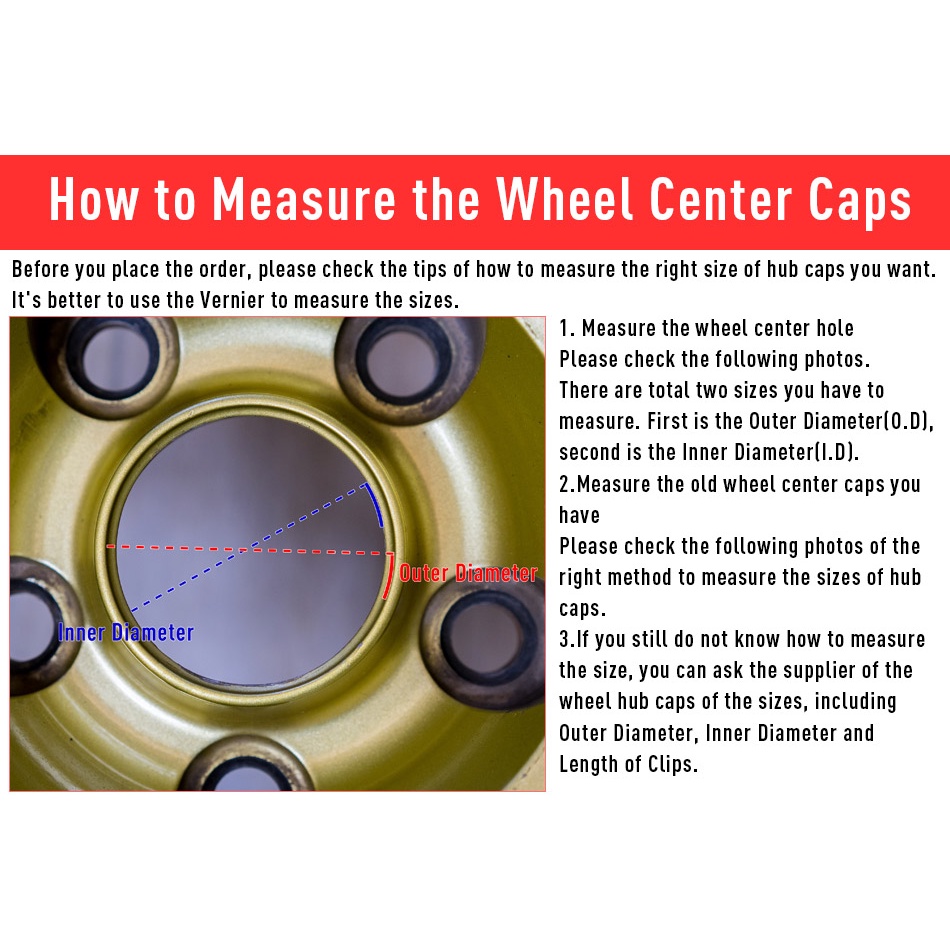 How to Measure the Wheel Center Caps

Before you place the order, please check the tips of how to measure the right size of hub caps you want. It's better to use the Vernier to measure the sizes.

Outer Diameter

Inner Diameter

1. Measure the wheel center hole
Please check the following photos.
There are total two sizes you have to measure. First is the Outer Diameter(O.D), second is the Inner Diameter(I.D).
2.Measure the old wheel center caps you have
Please check the following photos of the right method to measure the sizes of hub caps.
3.If you still do not know how to measure the size, you can ask the supplier of the wheel hub caps of the sizes, including Outer Diameter, Inner Diameter and Length of Clips.