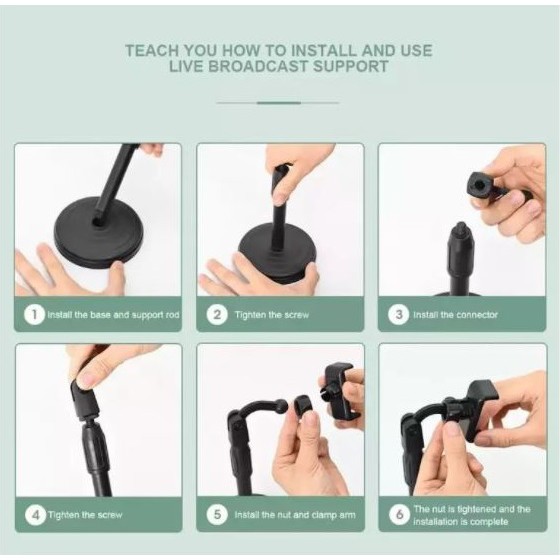 TEACH YOU HOW TO INSTALL AND USE
LIVE BROADCAST SUPPORT

1 Install the base and support rod

2 Tighten the screw

3 Install the connector

4 Tighten the screw

5 Install the nut and clamp arm

6 The nut is tightened and the installation is complete