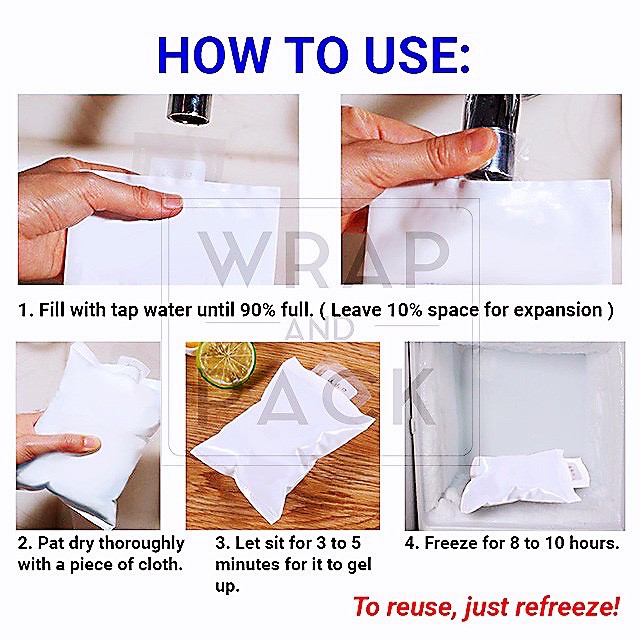 HOW TO USE:

WRAP AND PACK

1. Fill with tap water until 90% full. ( Leave 10% space for expansion )

2. Pat dry thoroughly with a piece of cloth.

3. Let sit for 3 to 5 minutes for it to gel up.

4. Freeze for 8 to 10 hours.

To reuse, just refreeze!