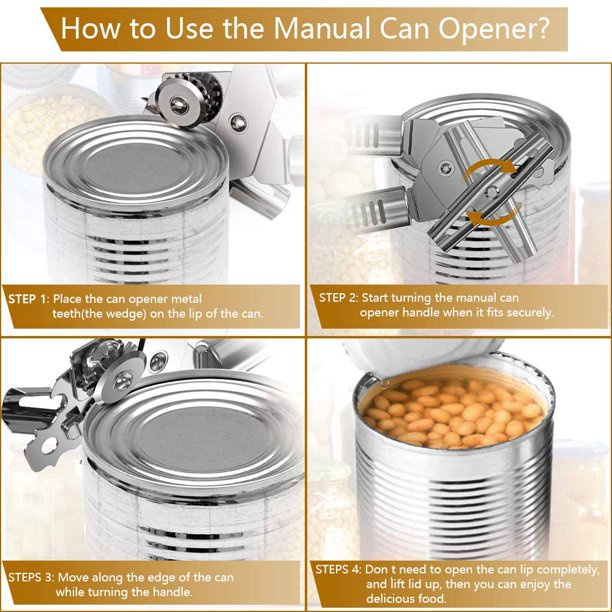 How to Use the Manual Can Opener?

STEP 1: Place the can opener metal teeth(the wedge) on the lip of the can.

STEP 2: Start turning the manual can opener handle when it fits securely.

STEPS 3: Move along the edge of the can while turning the handle.

STEPS 4: Don t need to open the can lip completely, and lift lid up, then you can enjoy the delicious food.