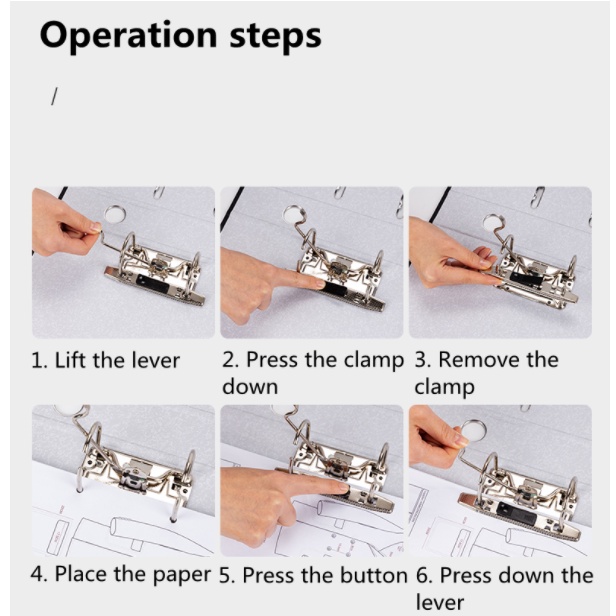 Operation steps

/

1. Lift the lever

2. Press the clamp down

3. Remove the clamp

4. Place the paper

5. Press the button

6. Press down the lever