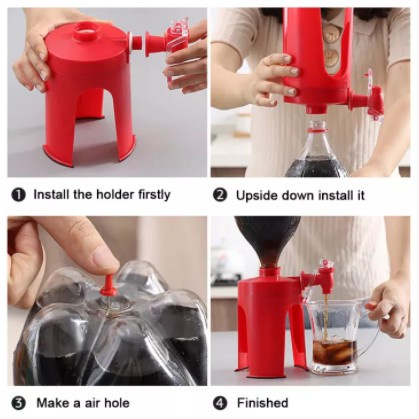 ❶ Install the holder firstly

❷ Upside down install it

❸ Make a air hole

❹ Finished