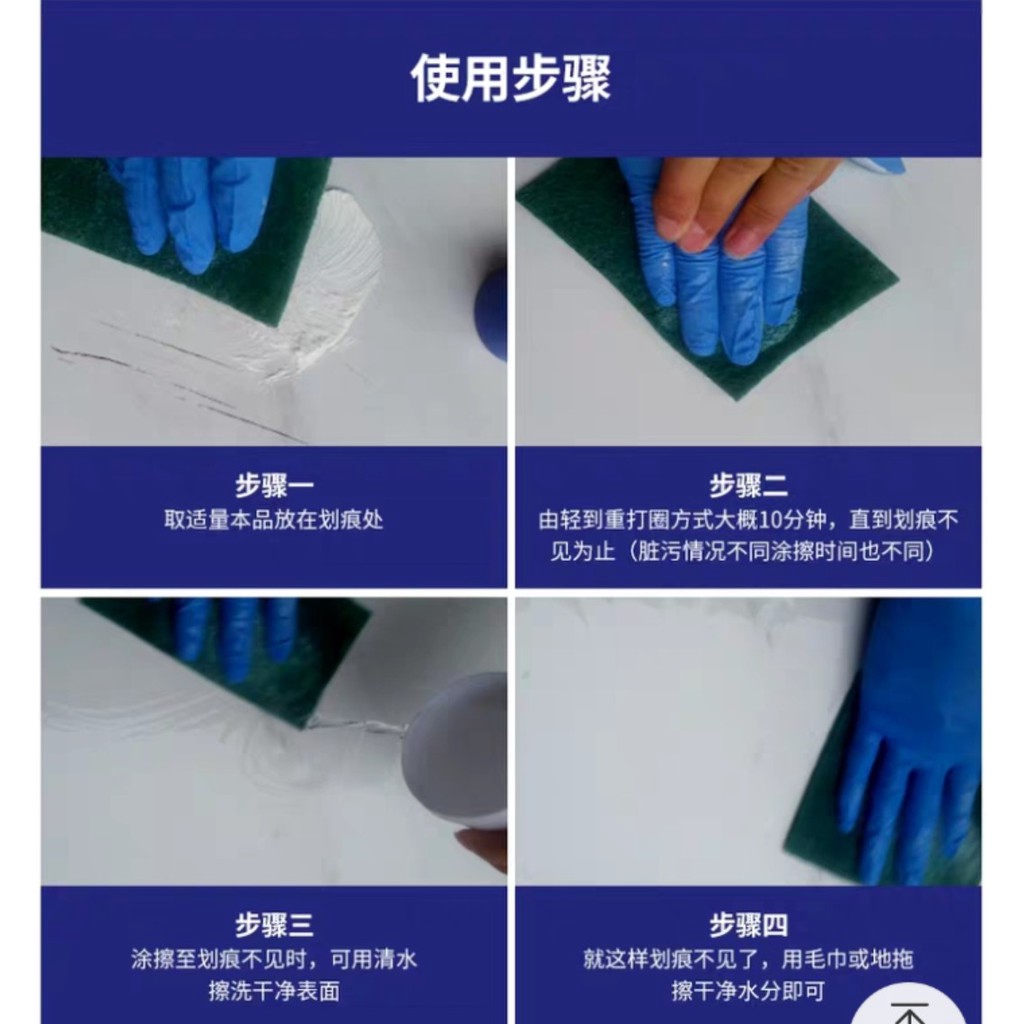 使用步骤

步骤一
取适量本品放在划痕处

步骤二
由轻到重打圈方式大概10分钟，直到划痕不见为止（脏污情况不同涂擦时间也不同）

步骤三
涂擦至划痕不见时，可用清水擦洗干净表面

步骤四
就这样划痕不见了，用毛巾或地拖擦干净水分即可