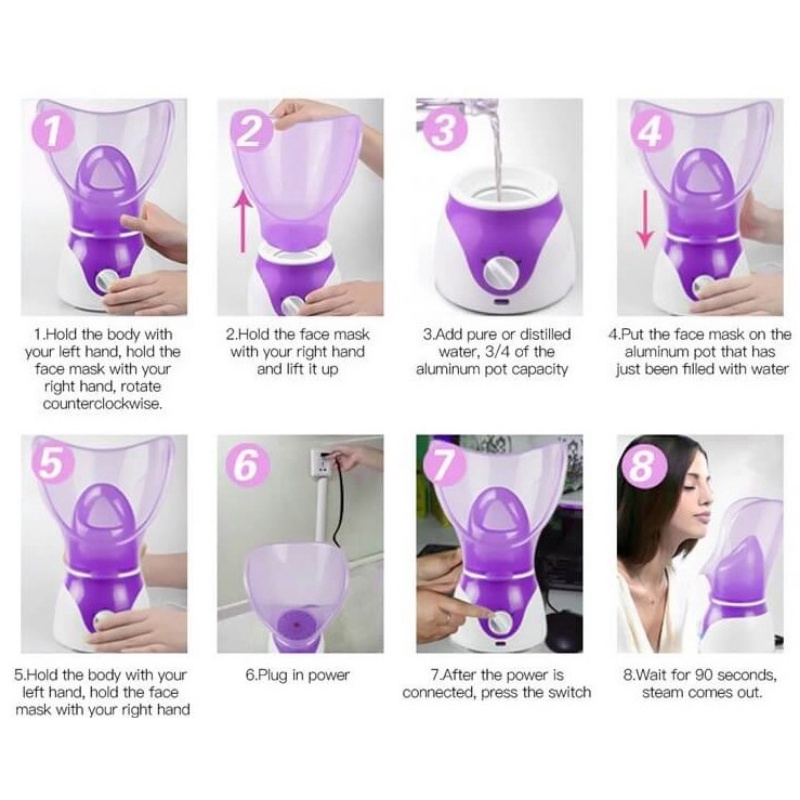 1

1.Hold the body with your left hand, hold the face mask with your right hand, rotate counterclockwise.

2

2.Hold the face mask with your right hand and lift it up

3

3.Add pure or distilled water, 3/4 of the aluminum pot capacity

4

4.Put the face mask on the aluminum pot that has just been filled with water

5

5.Hold the body with your left hand, hold the face mask with your right hand

6

6.Plug in power

7

7.After the power is connected, press the switch

8

8.Wait for 90 seconds, steam comes out.