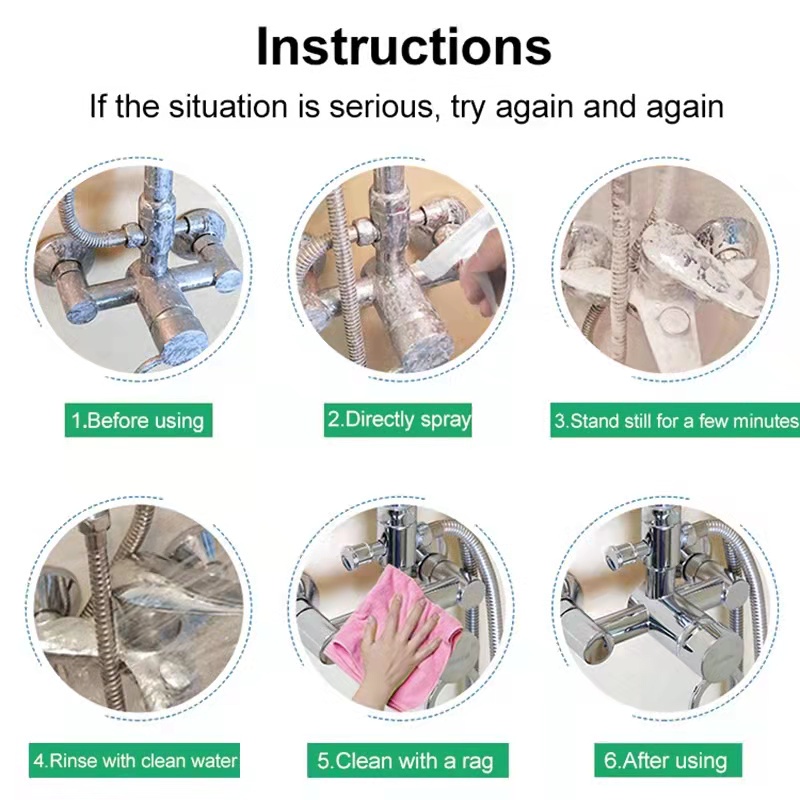 Instructions

If the situation is serious, try again and again

1.Before using

2.Directly spray

3.Stand still for a few minutes

4.Rinse with clean water

5.Clean with a rag

6.After using