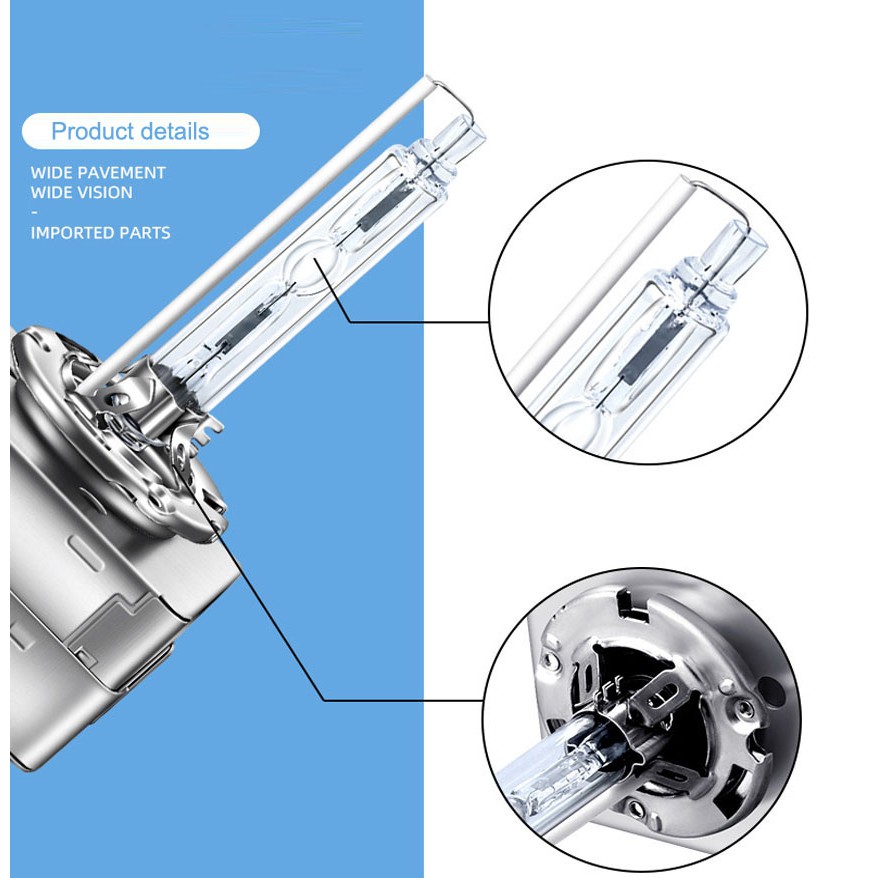 Product details

WIDE PAVEMENT
WIDE VISION
-
IMPORTED PARTS