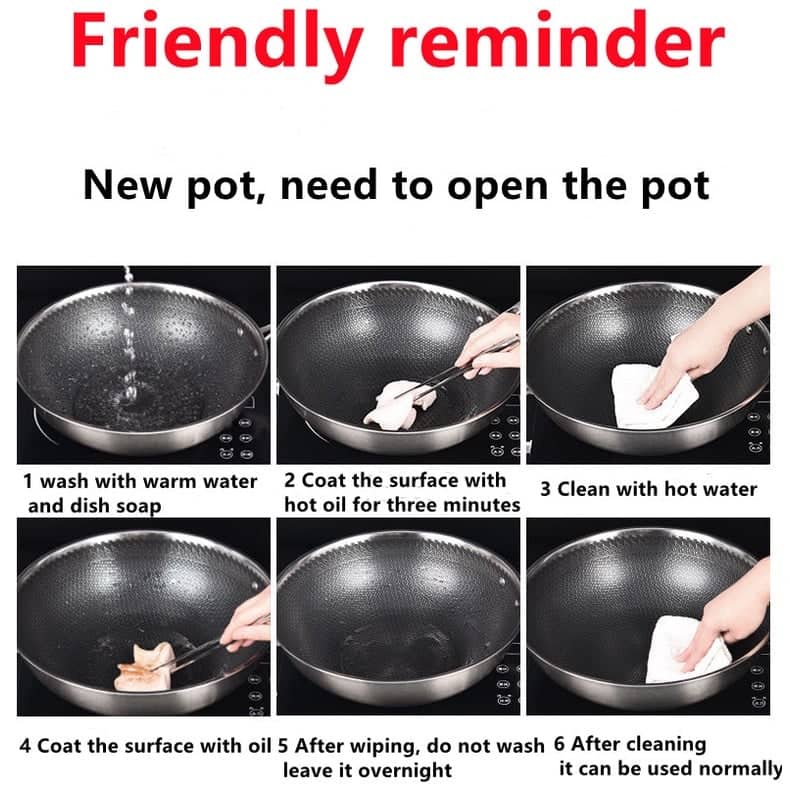 Friendly reminder

New pot, need to open the pot

1 wash with warm water and dish soap

2 Coat the surface with hot oil for three minutes

3 Clean with hot water

4 Coat the surface with oil

5 After wiping, do not wash leave it overnight

6 After cleaning it can be used normally