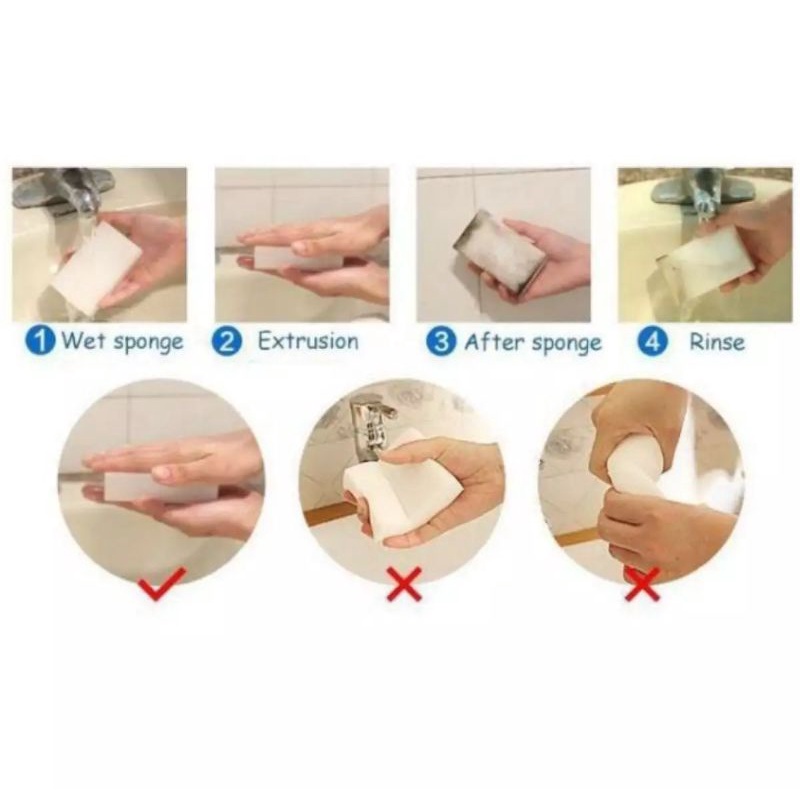 1 Wet sponge
2 Extrusion
3 After sponge
4 Rinse