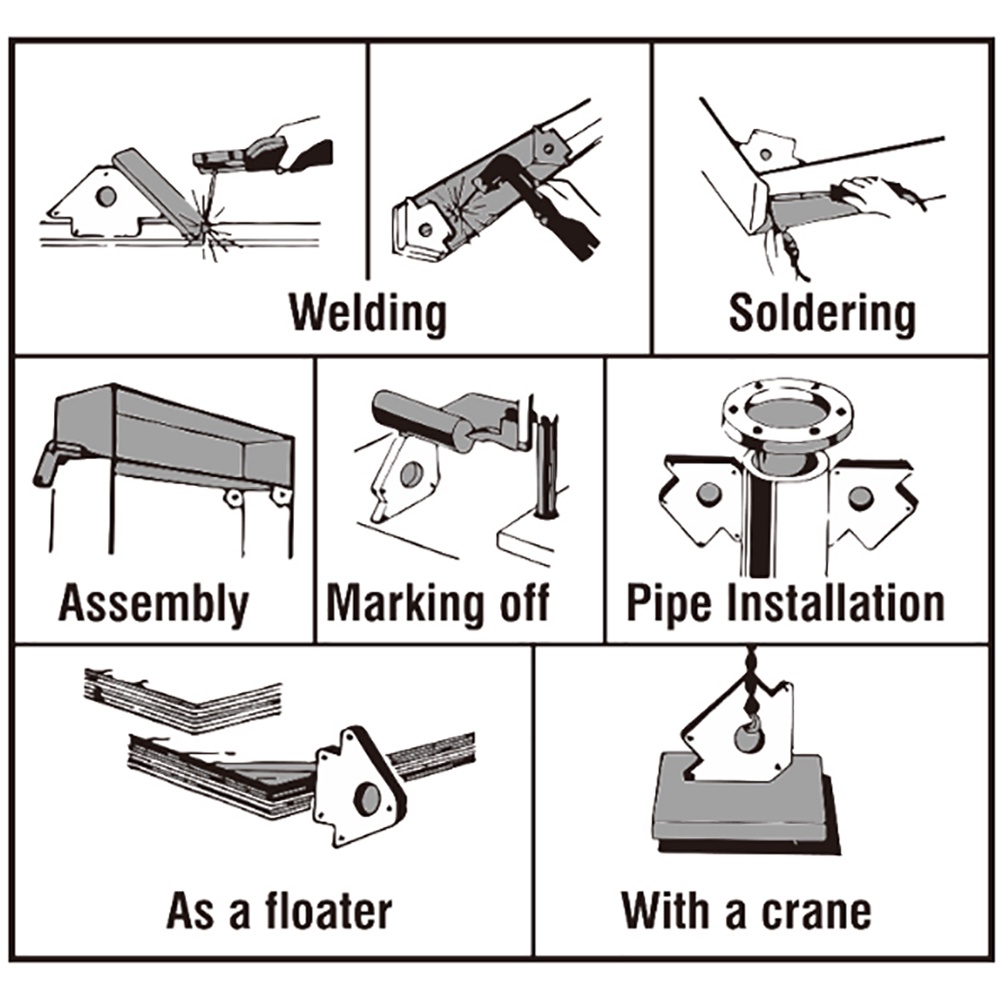 Welding

Soldering

Assembly

Marking off

Pipe Installation

As a floater

With a crane