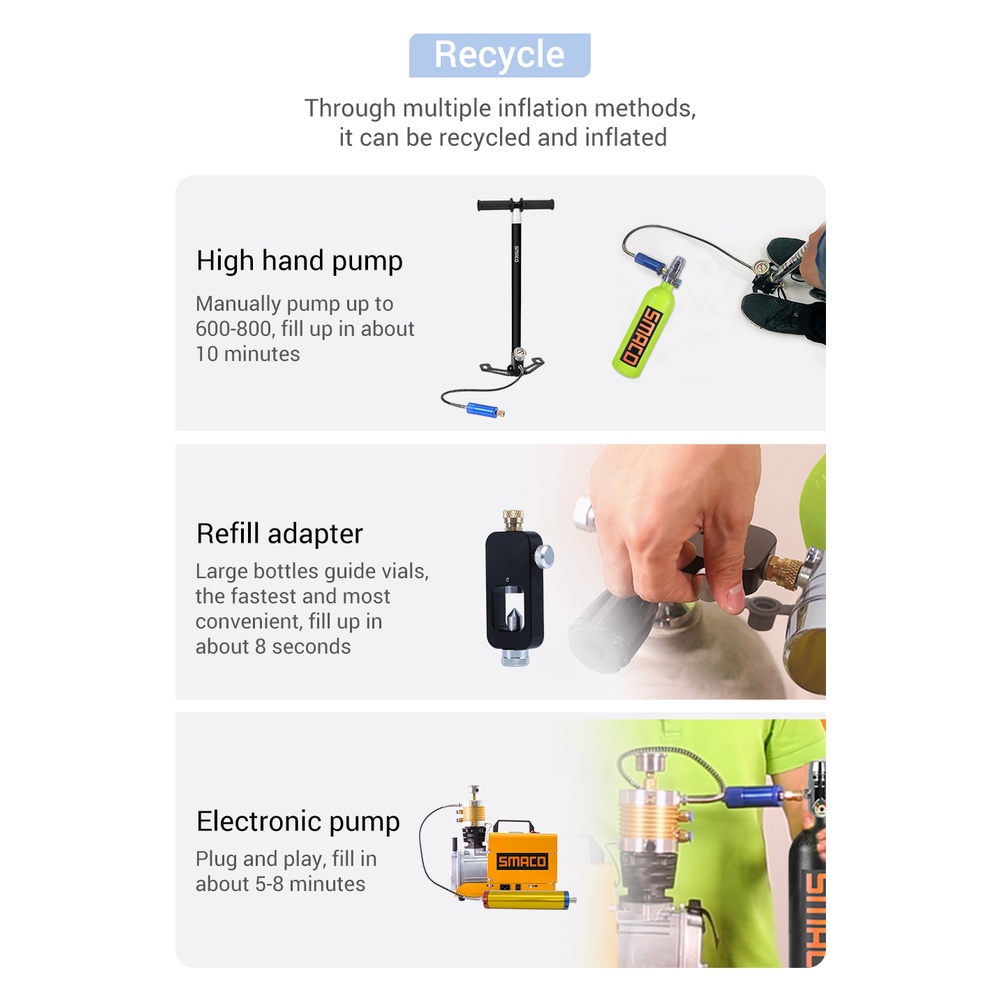 Recycle

Through multiple inflation methods, it can be recycled and inflated

High hand pump

Manually pump up to 600-800, fill up in about 10 minutes

SMACO

SMACO

Refill adapter

Large bottles guide vials, the fastest and most convenient, fill up in about 8 seconds

Electronic pump

Plug and play, fill in about 5-8 minutes

SMACO

SMACO