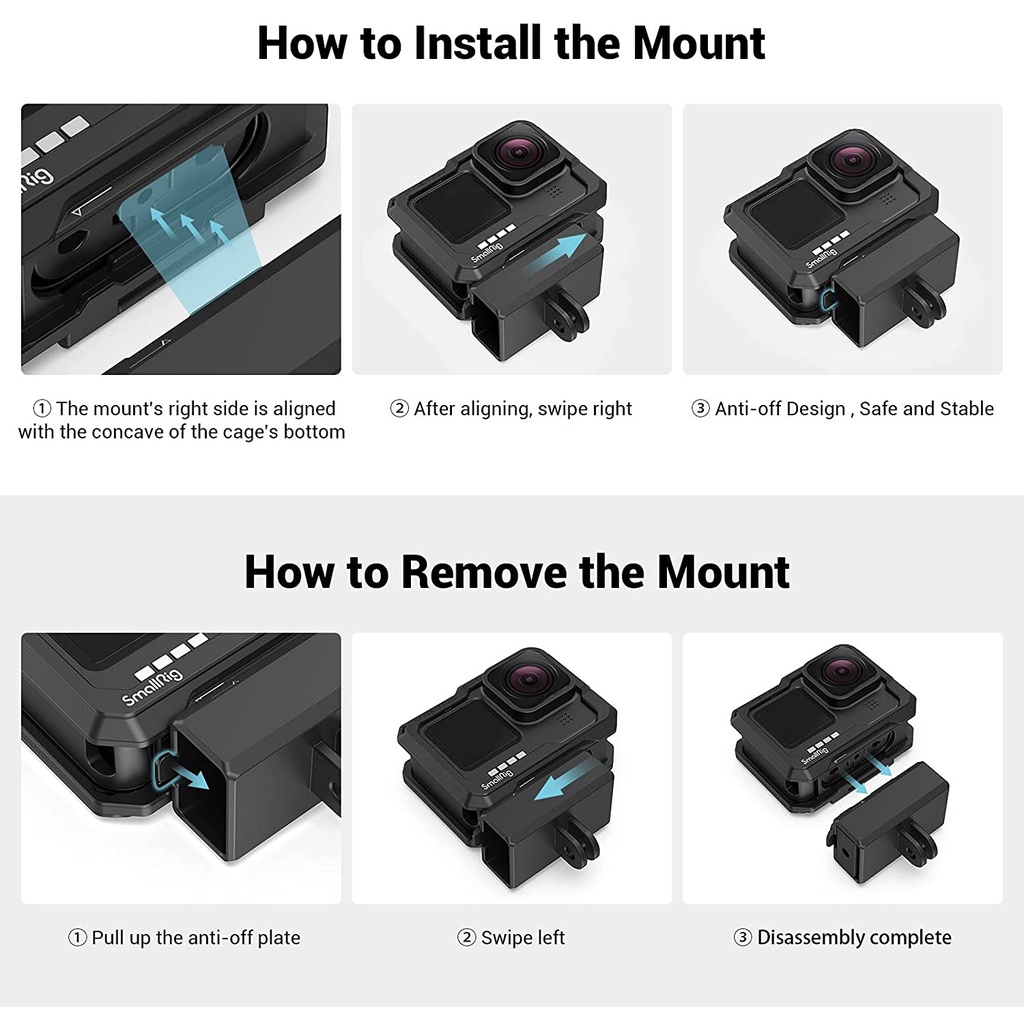 How to Install the Mount

SmallRig

SmallRig

SmallRig

① The mount's right side is aligned with the concave of the cage's bottom

② After aligning, swipe right

③ Anti-off Design , Safe and Stable

How to Remove the Mount

SmallRig

SmallRig

SmallRig

① Pull up the anti-off plate

② Swipe left

③ Disassembly complete