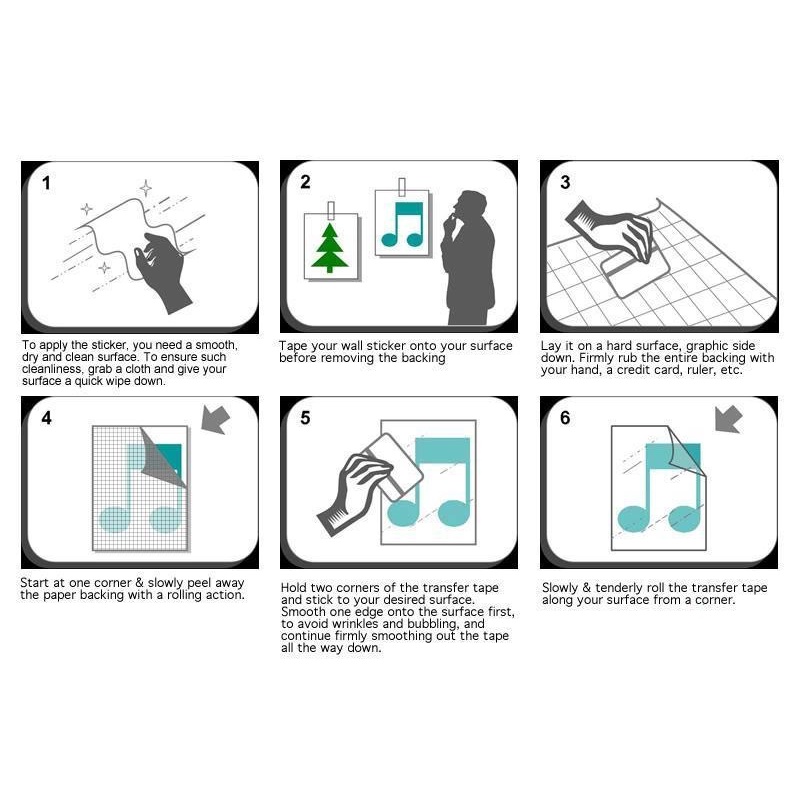 1

To apply the sticker, you need a smooth, dry and clean surface. To ensure such cleanliness, grab a cloth and give your surface a quick wipe down.

2

Tape your wall sticker onto your surface before removing the backing

3

Lay it on a hard surface, graphic side down. Firmly rub the entire backing with your hand, a credit card, ruler, etc.

4

Start at one corner & slowly peel away the paper backing with a rolling action.

5

Hold two corners of the transfer tape and stick to your desired surface. Smooth one edge onto the surface first, to avoid wrinkles and bubbling, and continue firmly smoothing out the tape all the way down.

6

Slowly & tenderly roll the transfer tape along your surface from a corner.