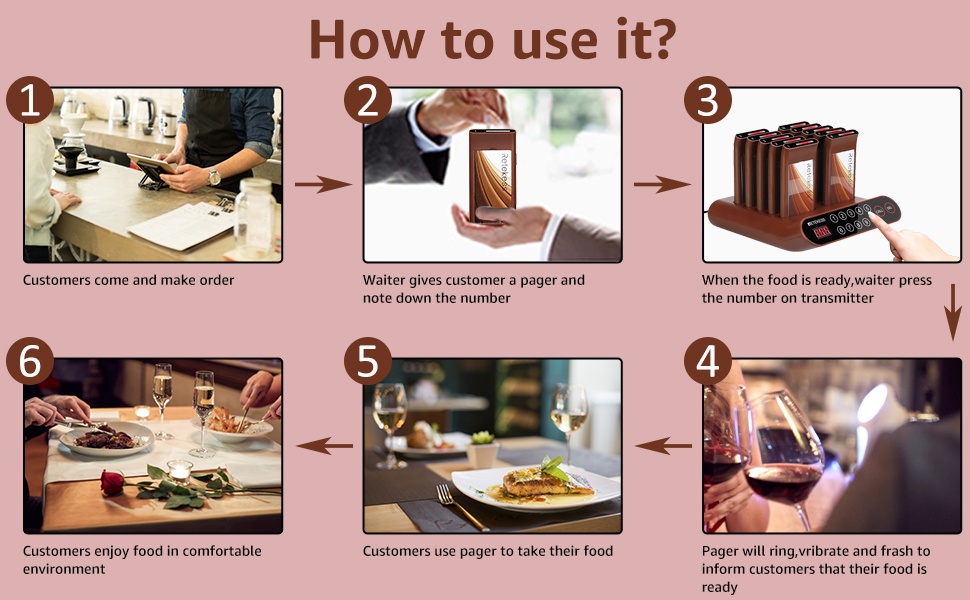 How to use it?

1

Customers come and make order

2

Waiter gives customer a pager and note down the number

3

When the food is ready,waiter press the number on transmitter

4

Pager will ring,vribrate and frash to inform customers that their food is ready

5

Customers use pager to take their food

6

Customers enjoy food in comfortable environment