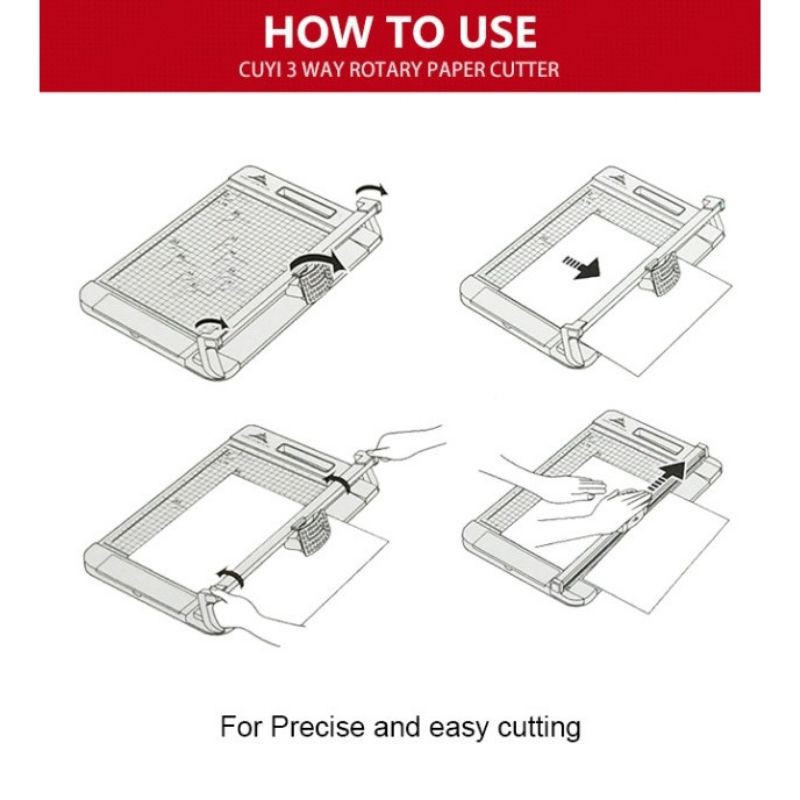 HOW TO USE
CUYI 3 WAY ROTARY PAPER CUTTER

For Precise and easy cutting