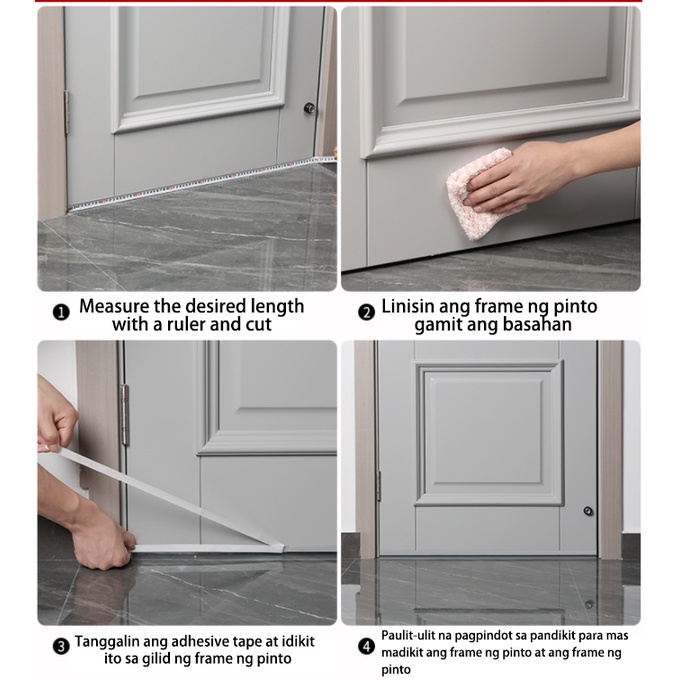 ❶ Measure the desired length with a ruler and cut

❷ Linisin ang frame ng pinto gamit ang basahan

❸ Tanggalin ang adhesive tape at idikit ito sa gilid ng frame ng pinto

❹ Paulit-ulit na pagpindot sa pandikit para mas madikit ang frame ng pinto at ang frame ng pinto