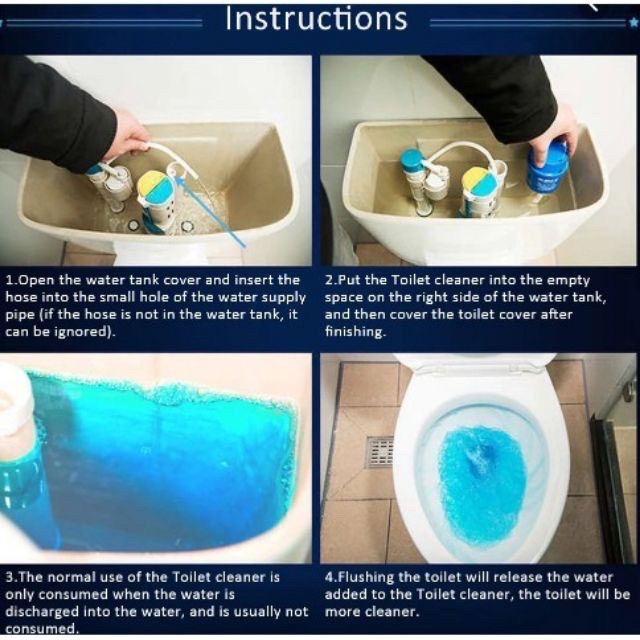 Instructions

1.Open the water tank cover and insert the hose into the small hole of the water supply pipe (if the hose is not in the water tank, it can be ignored).

2.Put the Toilet cleaner into the empty space on the right side of the water tank, and then cover the toilet cover after finishing.

3.The normal use of the Toilet cleaner is only consumed when the water is discharged into the water, and is usually not consumed.

4.Flushing the toilet will release the water added to the Toilet cleaner, the toilet will be more cleaner.